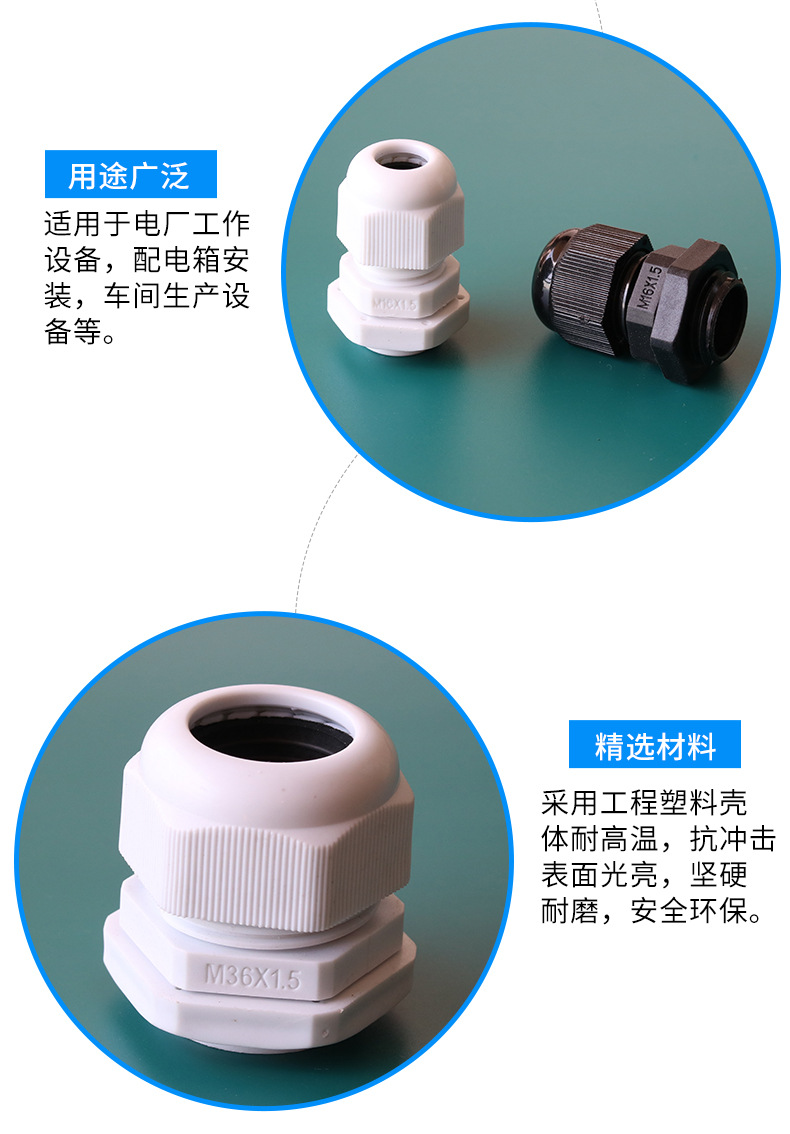 用途广泛

适用于电厂工作设备，配电箱安装，车间生产设备等。

M16X1.5

M16X1.5

精选材料

采用工程塑料壳体耐高温，抗冲击表面光亮，坚硬耐磨，安全环保。

M36X1.5