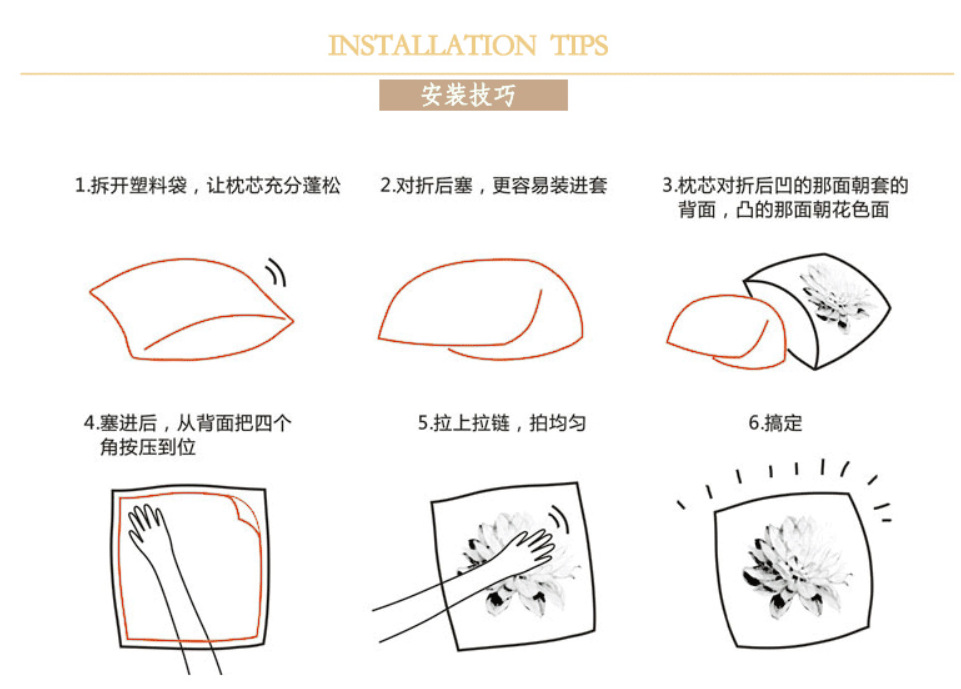 INSTALLATION TIPS

安装技巧

1.拆开塑料袋，让枕芯充分蓬松

2.对折后塞，更容易装进套

3.枕芯对折后凹的那面朝套的背面，凸的那面朝花色面

4.塞进后，从背面把四个角按压到位

5.拉上拉链，拍均匀

6.搞定