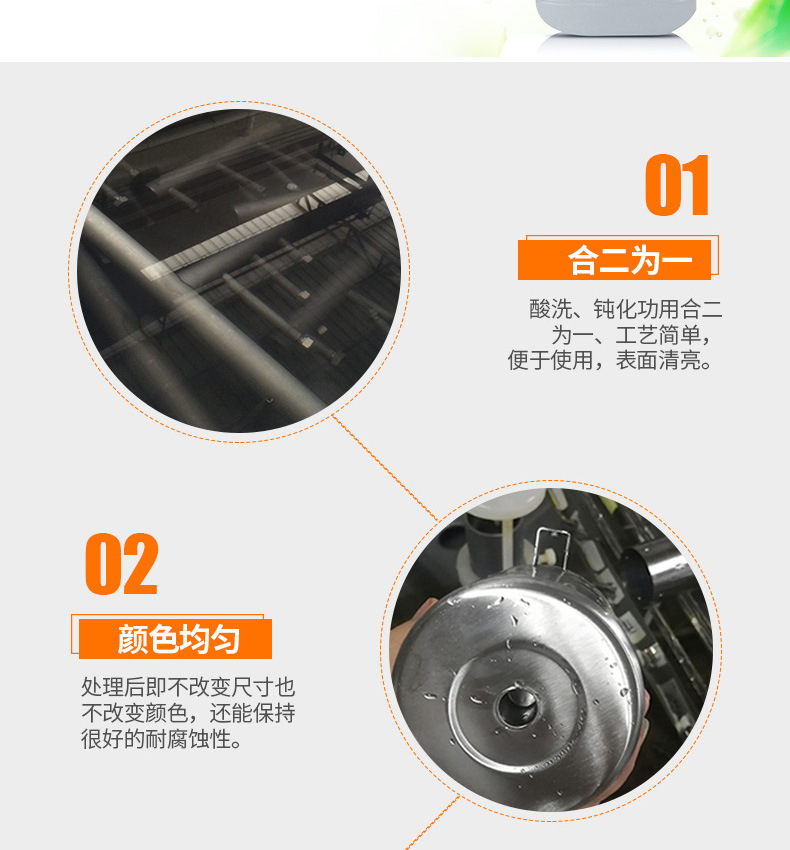 01

合二为一

酸洗、钝化功用合二为一、工艺简单，便于使用，表面清亮。

02

颜色均匀

处理后即不改变尺寸也不改变颜色，还能保持很好的耐腐蚀性。