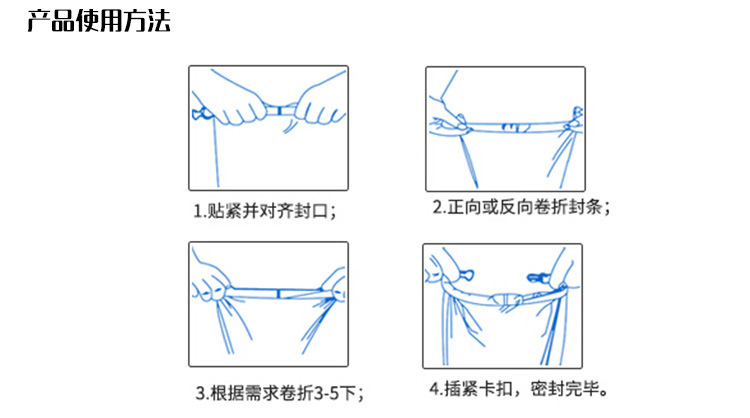 产品使用方法

1.贴紧并对齐封口；

2.正向或反向卷折封条；

3.根据需求卷折3-5下；

4.插紧卡扣，密封完毕。