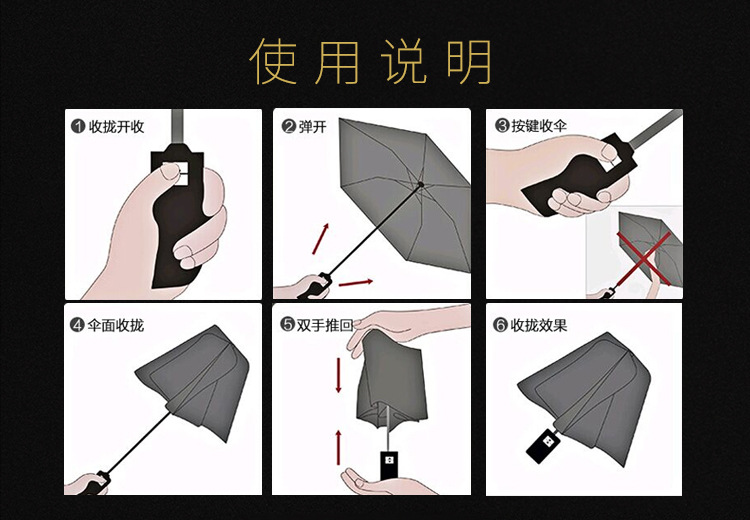 使用说明

❶收拢开收

❷弹开

❸按键收伞

❹伞面收拢

❺双手推回

❻收拢效果