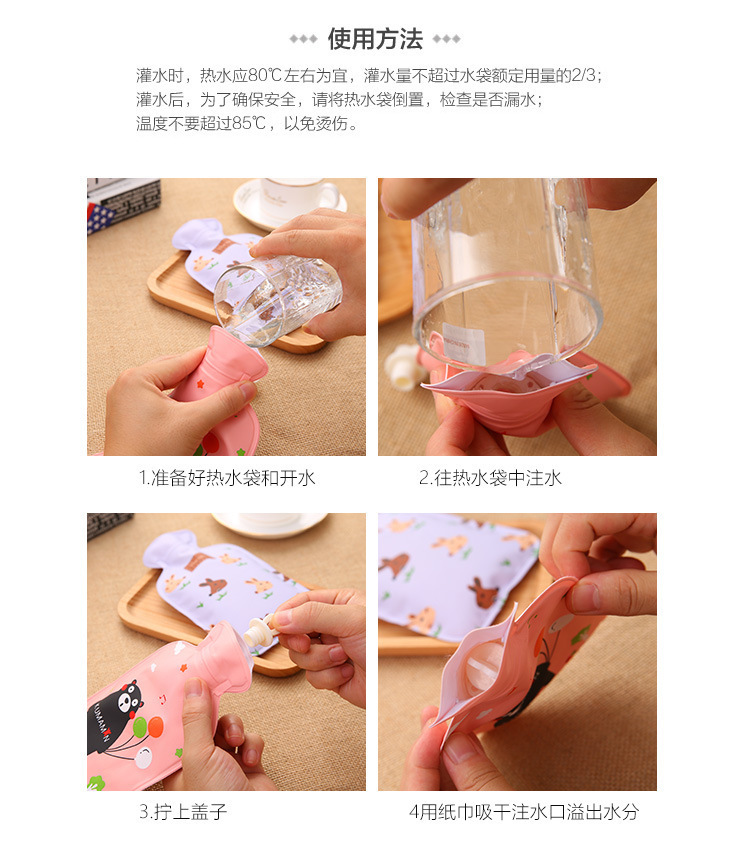 使用方法

灌水时，热水应80℃左右为宜，灌水量不超过水袋额定用量的2/3；
灌水后，为了确保安全，请将热水袋倒置，检查是否漏水；
温度不要超过85℃，以免烫伤。

1.准备好热水袋和开水

2.往热水袋中注水

KUMAMON

3.拧上盖子

4用纸巾吸干注水口溢出水分