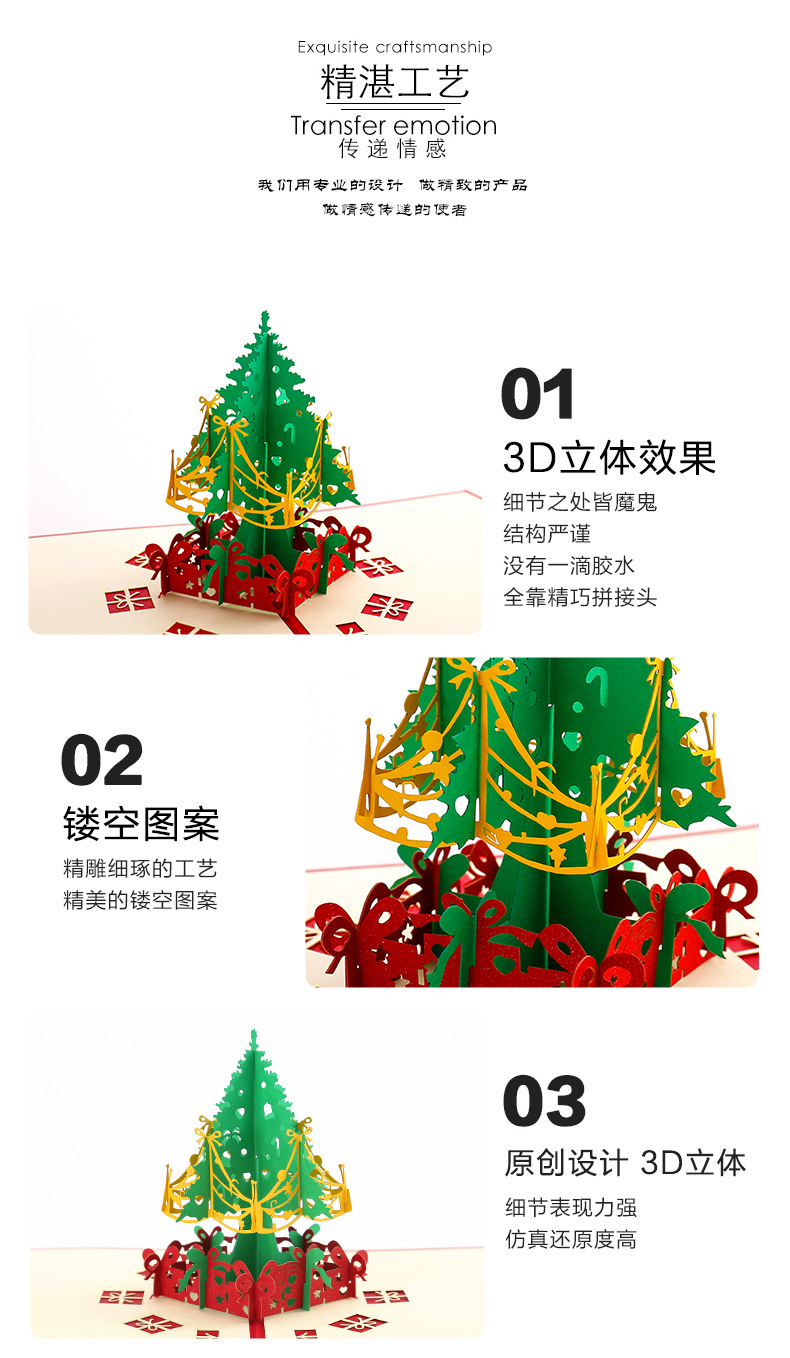 Exquisite craftsmanship
精湛工艺
Transfer emotion
传递情感

我们用专业的设计 做精致的产品
做情感传递的使者

01
3D立体效果
细节之处皆魔鬼
结构严谨
没有一滴胶水
全靠精巧拼接头

02
镂空图案
精雕细琢的工艺
精美的镂空图案

03
原创设计 3D立体
细节表现力强
仿真还原度高