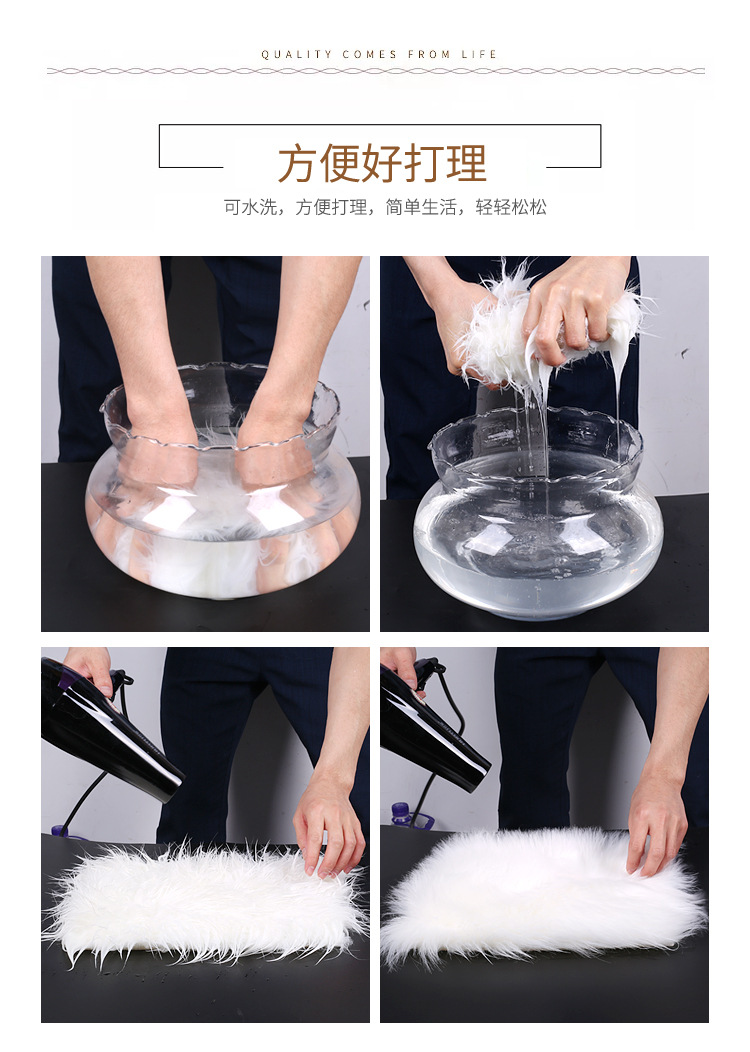 QUALITY COMES FROM LIFE

方便好打理

可水洗，方便打理，简单生活，轻轻松松