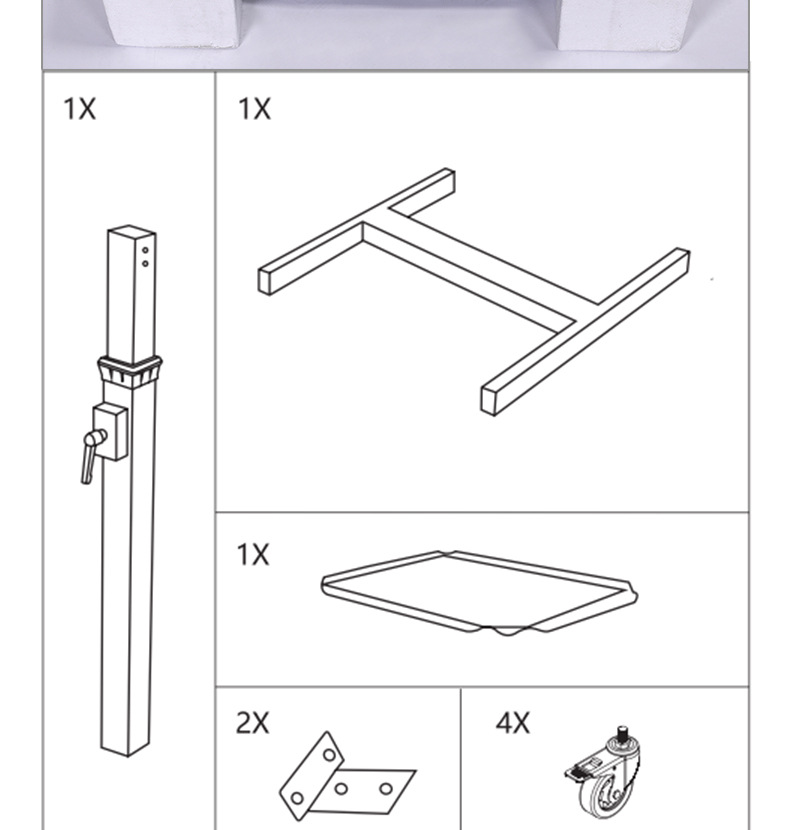 1X

1X

1X

2X

4X