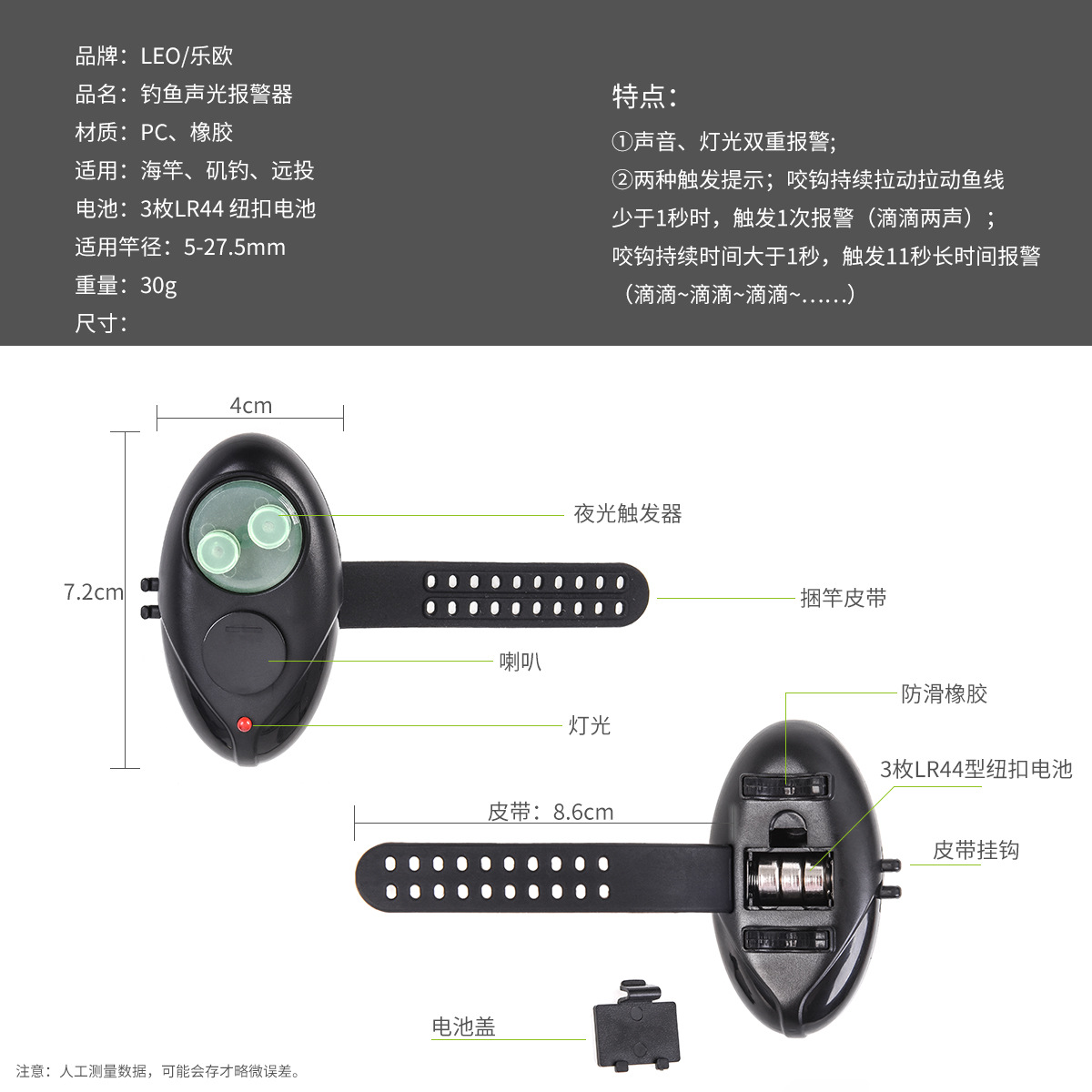 品牌：LEO/乐欧
品名：钓鱼声光报警器
材质：PC、橡胶
适用：海竿、矶钓、远投
电池：3枚LR44 纽扣电池
适用竿径：5-27.5mm
重量：30g
尺寸：

特点：
①声音、灯光双重报警；
②两种触发提示；咬钩持续拉动拉动鱼线少于1秒时，触发1次报警（滴滴两声）；咬钩持续时间大于1秒，触发11秒长时间报警（滴滴~滴滴~滴滴~……）

4cm
7.2cm
夜光触发器
捆竿皮带
喇叭
灯光
防滑橡胶
3枚LR44型纽扣电池
皮带：8.6cm
皮带挂钩
电池盖

注意：人工测量数据，可能会存才略微误差。