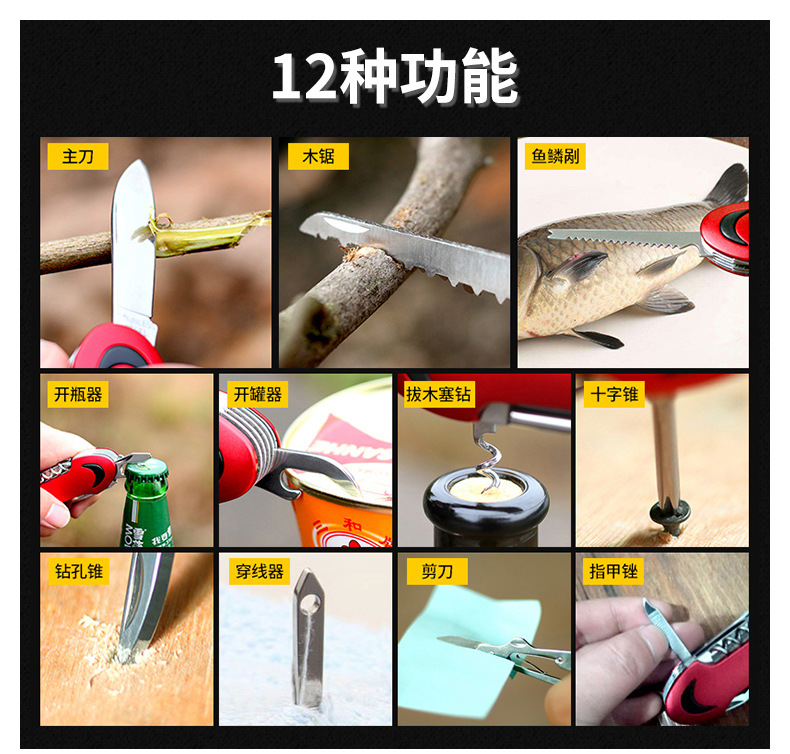 12种功能

主刀

木锯

鱼鳞刷

开瓶器

开罐器

拔木塞钻

十字锥

钻孔锥

穿线器

剪刀

指甲锉