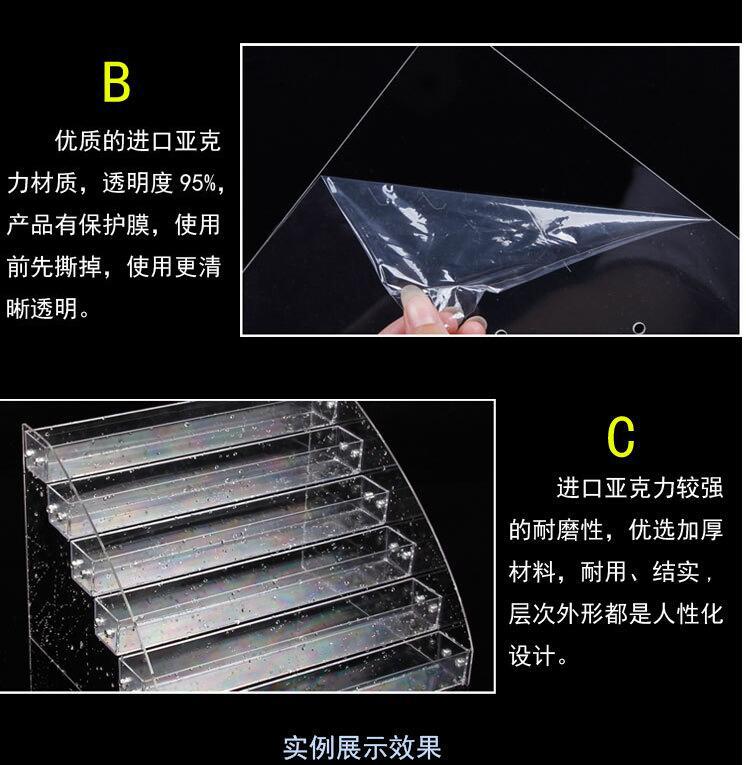 B

优质的进口亚克力材质，透明度 95%，产品有保护膜，使用前先撕掉，使用更清晰透明。

C

进口亚克力较强的耐磨性，优选加厚材料，耐用、结实，层次外形都是人性化设计。

实例展示效果