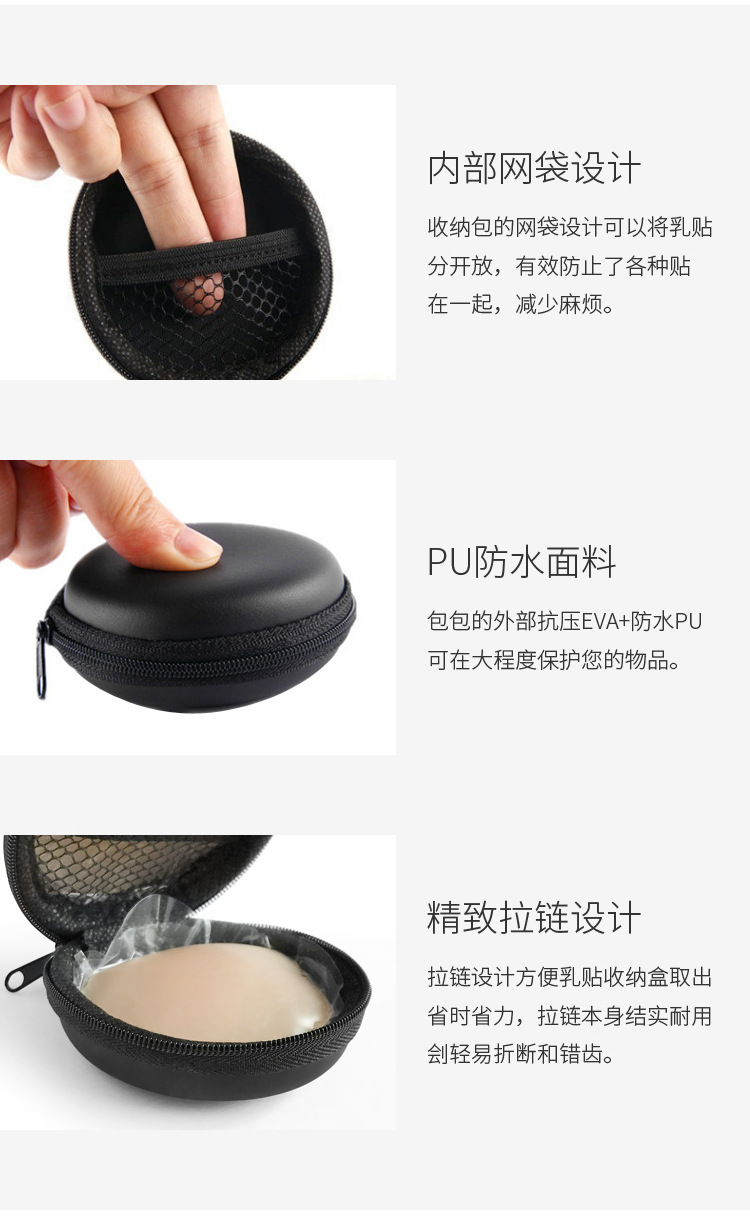 内部网袋设计

收纳包的网袋设计可以将乳贴分开放，有效防止了各种贴在一起，减少麻烦。

PU防水面料

包包的外部抗压EVA+防水PU可在大程度保护您的物品。

精致拉链设计

拉链设计方便乳贴收纳盒取出省时省力，拉链本身结实耐用刽轻易折断和错齿。