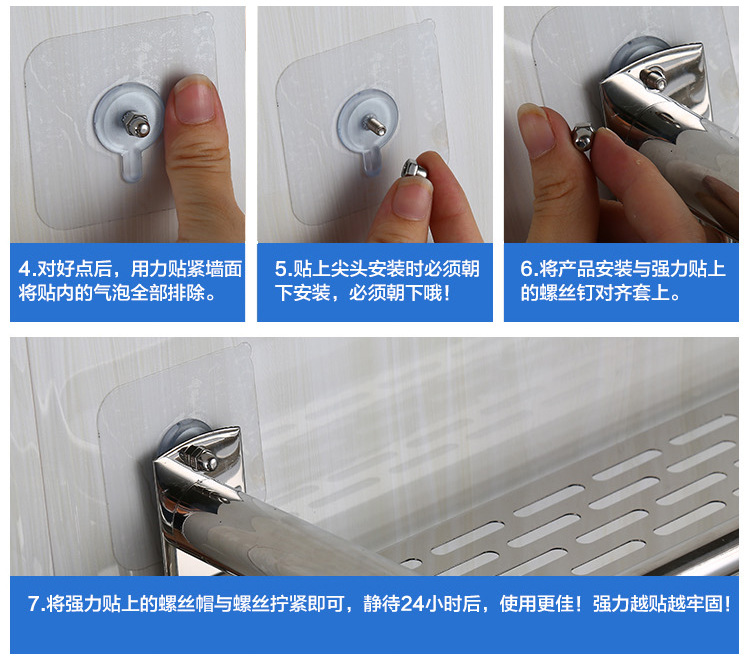 4.对好点后，用力贴紧墙面将贴内的气泡全部排除。

5.贴上尖头安装时必须朝下安装，必须朝下哦！

6.将产品安装与强力贴上的螺丝钉对齐套上。

7.将强力贴上的螺丝帽与螺丝拧紧即可，静待24小时后，使用更佳！强力越贴越牢固！