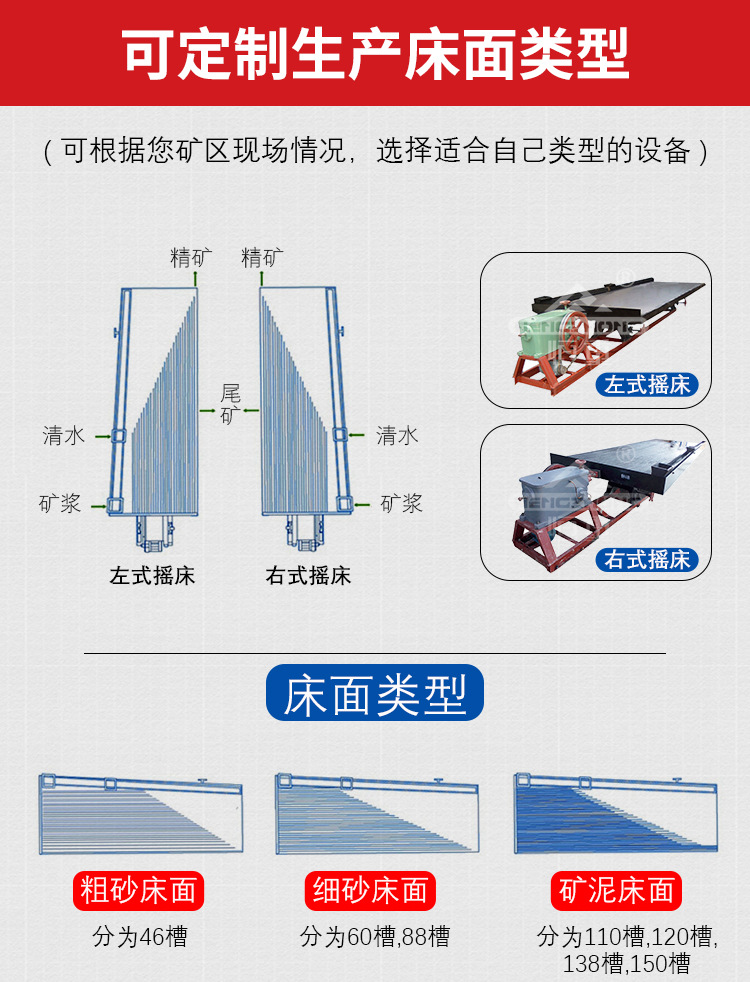 可定制生产床面类型

（可根据您矿区现场情况，选择适合自己类型的设备）

精矿
精矿
尾矿
清水
清水
矿浆
矿浆
左式摇床
右式摇床

左式摇床
右式摇床

床面类型

粗砂床面
分为46槽

细砂床面
分为60槽,88槽

矿泥床面
分为110槽,120槽,138槽,150槽