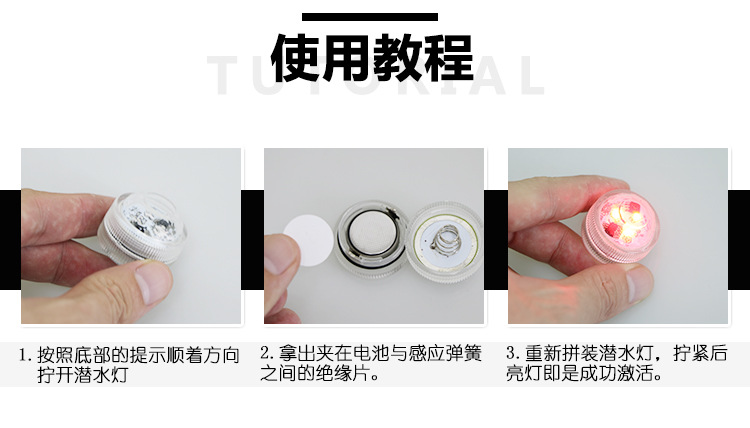 使用教程

TUTORIAL

1. 按照底部的提示顺着方向拧开潜水灯

2. 拿出夹在电池与感应弹簧之间的绝缘片。

3. 重新拼装潜水灯，拧紧后亮灯即是成功激活。