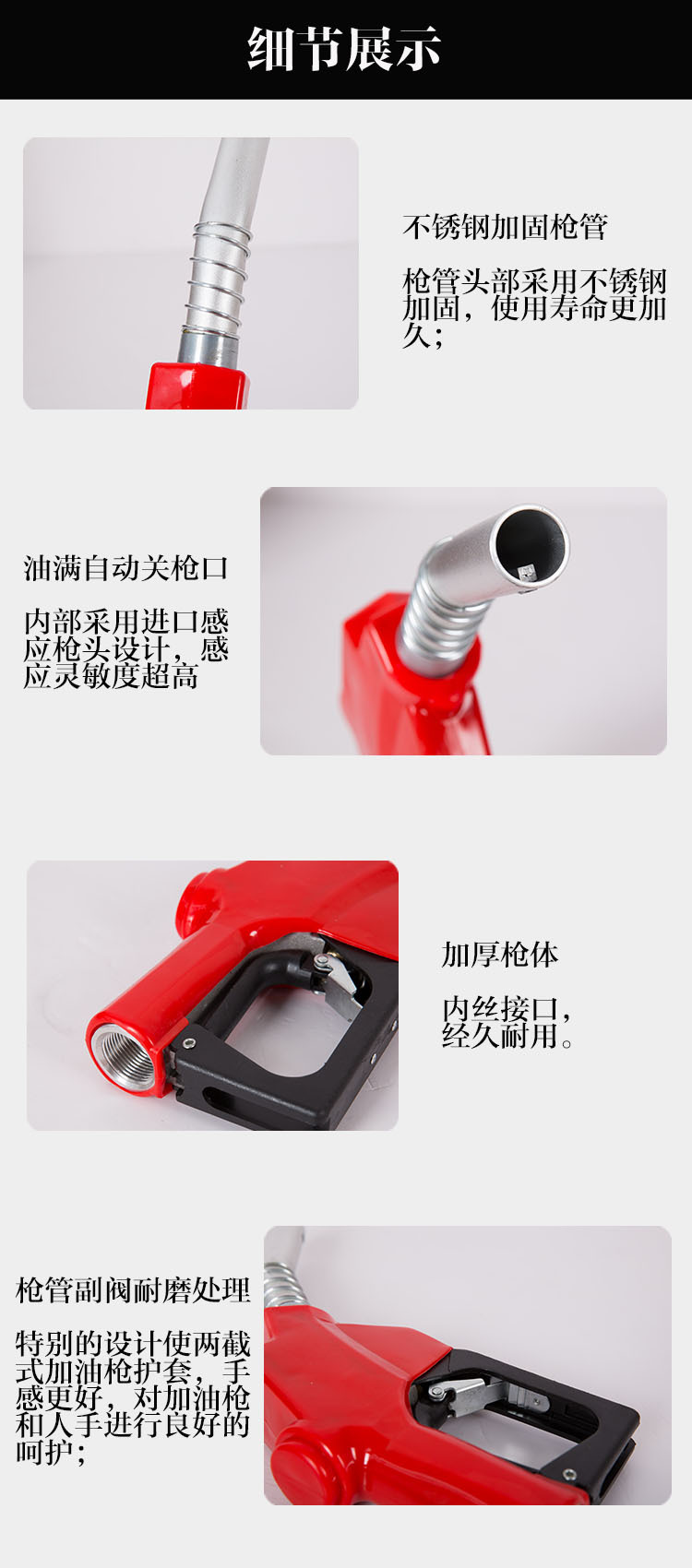 细节展示

不锈钢加固枪管

枪管头部采用不锈钢加固，使用寿命更加久；

油满自动关枪口

内部采用进口感应枪头设计，感应灵敏度超高

加厚枪体

内丝接口，经久耐用。

枪管副阀耐磨处理

特别的设计使两截式加油枪护套，手感更好，对加油枪和人手进行良好的呵护；