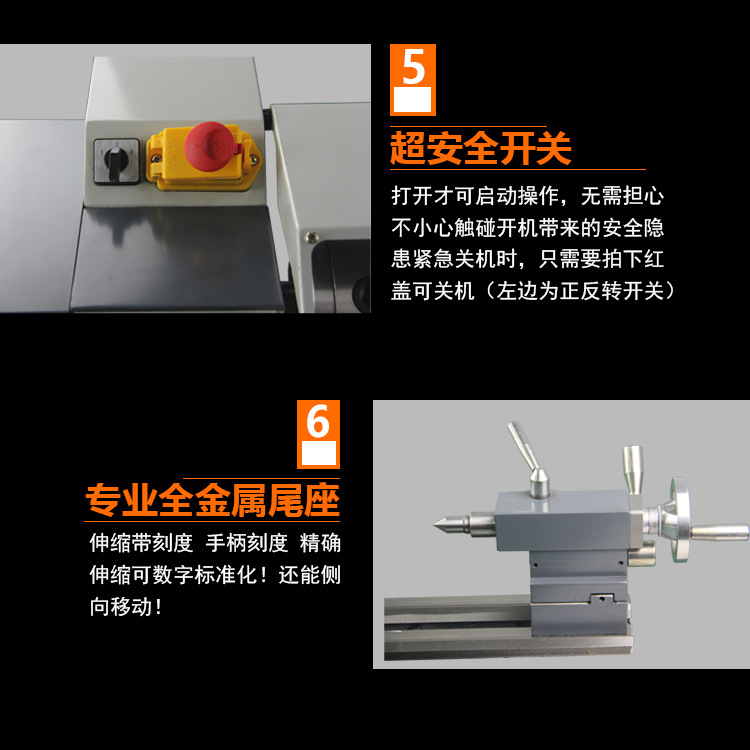 5

超安全开关

打开才可启动操作，无需担心不小心触碰开机带来的安全隐患紧急关机时，只需要拍下红盖可关机（左边为正反转开关）

6

专业全金属尾座

伸缩带刻度 手柄刻度 精确伸缩可数字标准化！还能侧向移动！