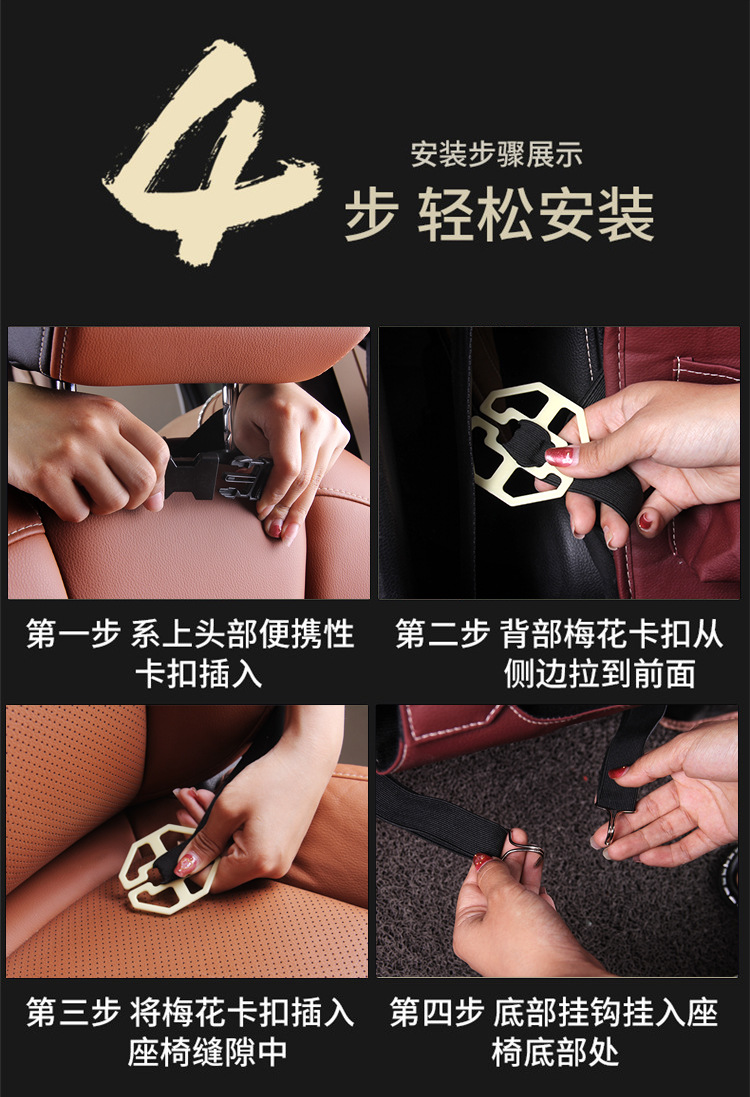 4

安装步骤展示

步 轻松安装

第一步 系上头部便携性卡扣插入

第二步 背部梅花卡扣从侧边拉到前面

第三步 将梅花卡扣插入座椅缝隙中

第四步 底部挂钩挂入座椅底部处