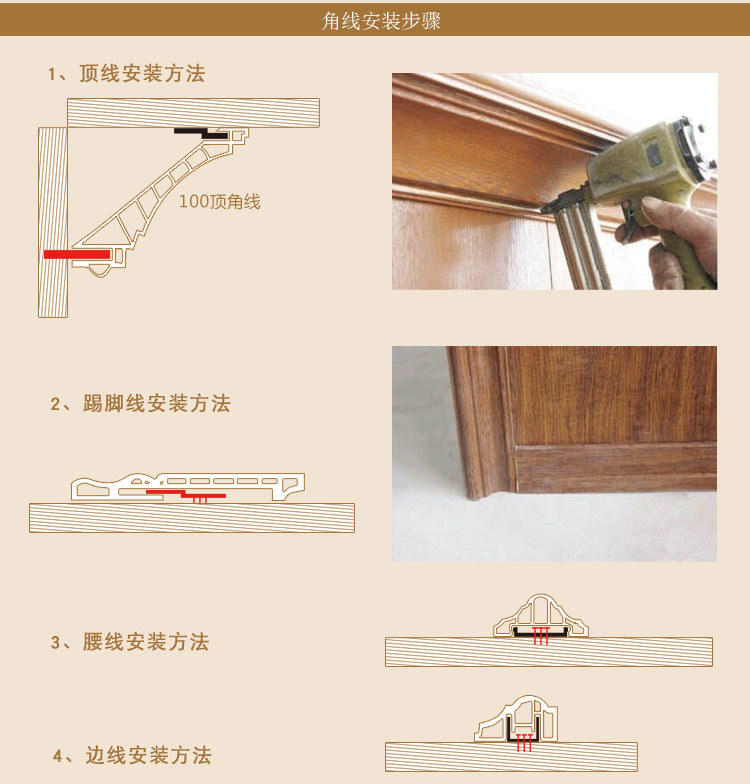 角线安装步骤

1、顶线安装方法

100顶角线

2、踢脚线安装方法

3、腰线安装方法

4、边线安装方法