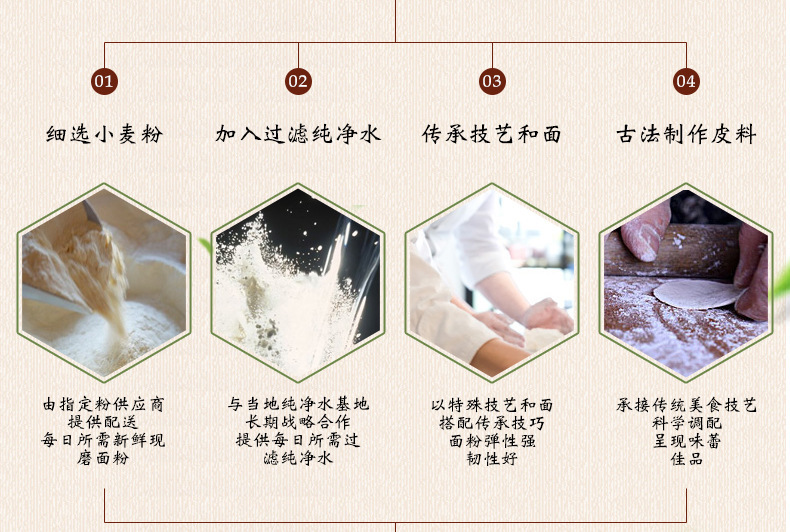 01

细选小麦粉

由指定粉供应商
提供配送
每日所需新鲜现
磨面粉

02

加入过滤纯净水

与当地纯净水基地
长期战略合作
提供每日所需过
滤纯净水

03

传承技艺和面

以特殊技艺和面
搭配传承技巧
面粉弹性强
韧性好

04

古法制作皮料

承接传统美食技艺
科学调配
呈现味蕾
佳品