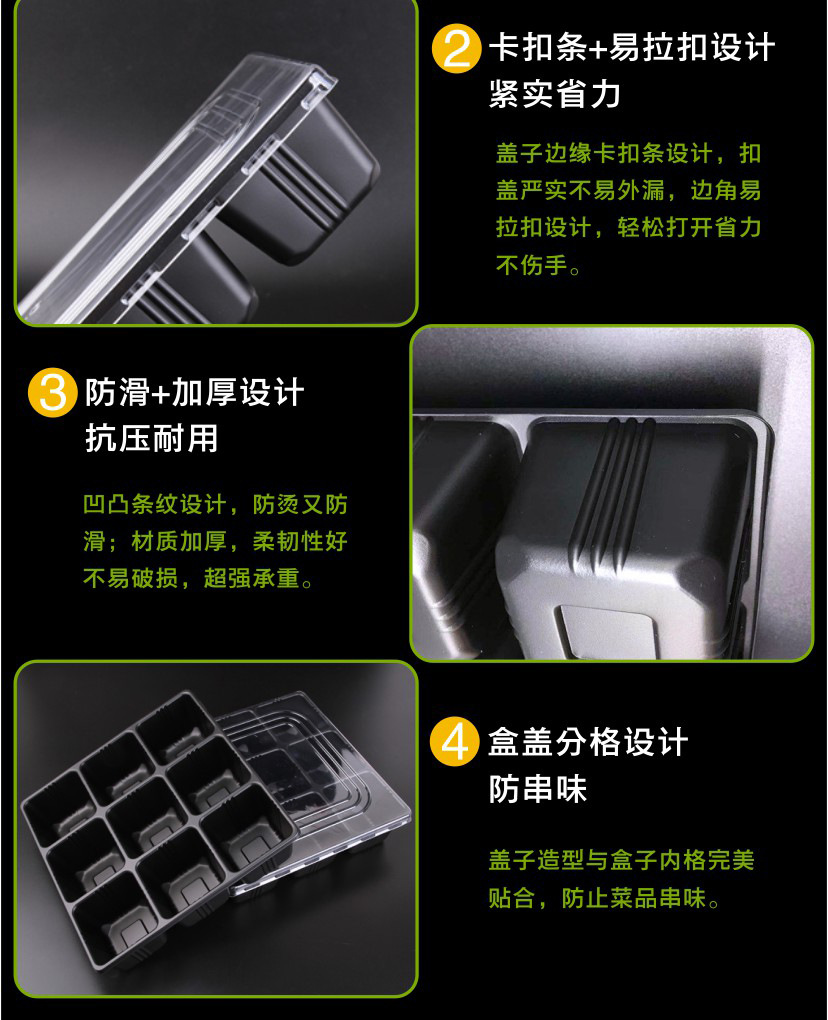 2 卡扣条+易拉扣设计 紧实省力

盖子边缘卡扣条设计，扣盖严实不易外漏，边角易拉扣设计，轻松打开省力不伤手。

3 防滑+加厚设计 抗压耐用

凹凸条纹设计，防烫又防滑；材质加厚，柔韧性好不易破损，超强承重。

4 盒盖分格设计 防串味

盖子造型与盒子内格完美贴合，防止菜品串味。