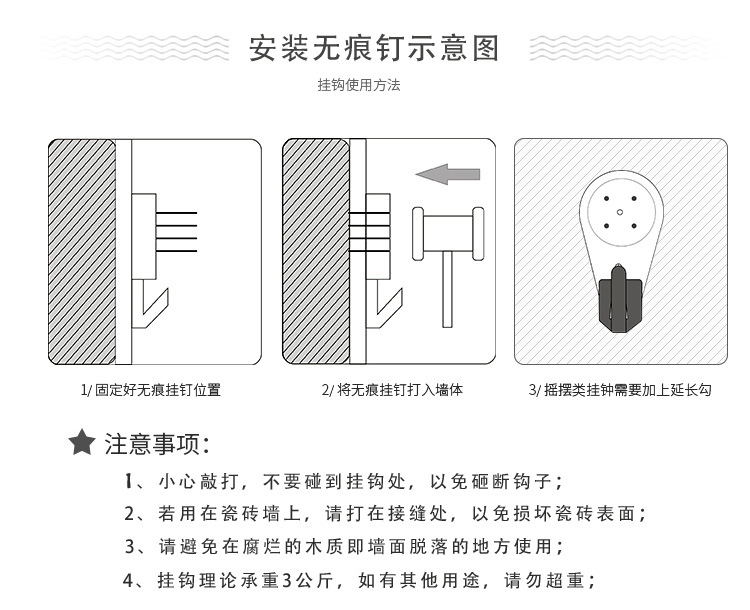 安装无痕钉示意图

挂钩使用方法

1/ 固定好无痕挂钉位置

2/ 将无痕挂钉打入墙体

3/ 摇摆类挂钟需要加上延长勾

★ 注意事项：

1、小心敲打，不要碰到挂钩处，以免砸断钩子；

2、若用在瓷砖墙上，请打在接缝处，以免损坏瓷砖表面；

3、请避免在腐烂的木质即墙面脱落的地方使用；

4、挂钩理论承重3公斤，如有其他用途，请勿超重；