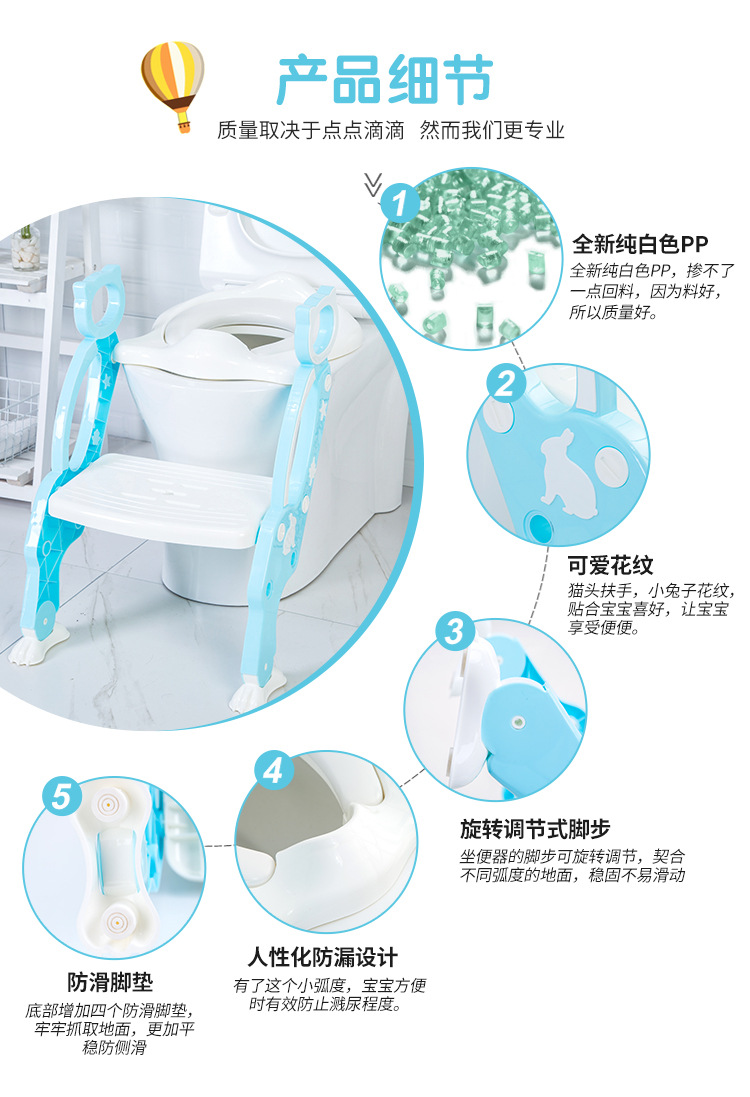 产品细节

质量取决于点点滴滴 然而我们更专业

1

全新纯白色PP

全新纯白色PP，掺不了一点回料，因为料好，所以质量好。

2

可爱花纹

猫头扶手，小兔子花纹，贴合宝宝喜好，让宝宝享受便便。

3

旋转调节式脚步

坐便器的脚步可旋转调节，契合不同弧度的地面，稳固不易滑动

4

人性化防漏设计

有了这个小弧度，宝宝方便时有效防止溅尿程度。

5

防滑脚垫

底部增加四个防滑脚垫，牢牢抓取地面，更加平稳防侧滑