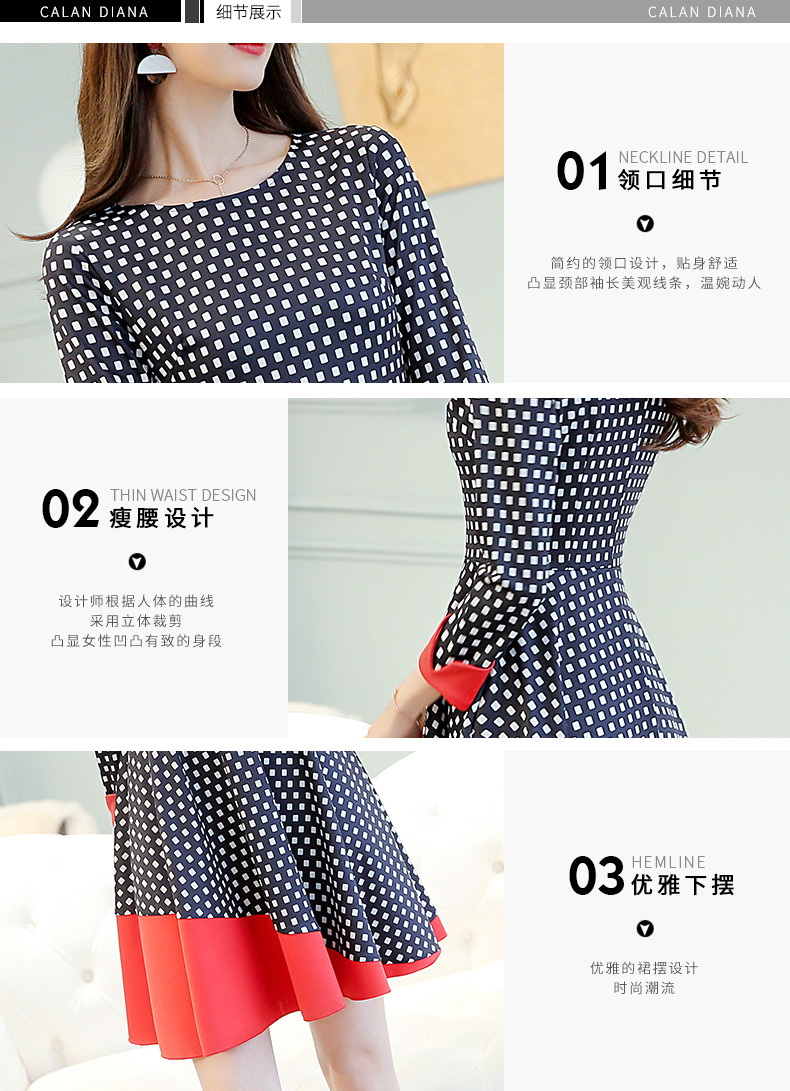 CALAN DIANA 细节展示 CALAN DIANA

01 NECKLINE DETAIL
领口细节

简约的领口设计，贴身舒适
凸显颈部袖长美观线条，温婉动人

02 THIN WAIST DESIGN
瘦腰设计

设计师根据人体的曲线
采用立体裁剪
凸显女性凹凸有致的身段

03 HEMLINE
优雅下摆

优雅的裙摆设计
时尚潮流