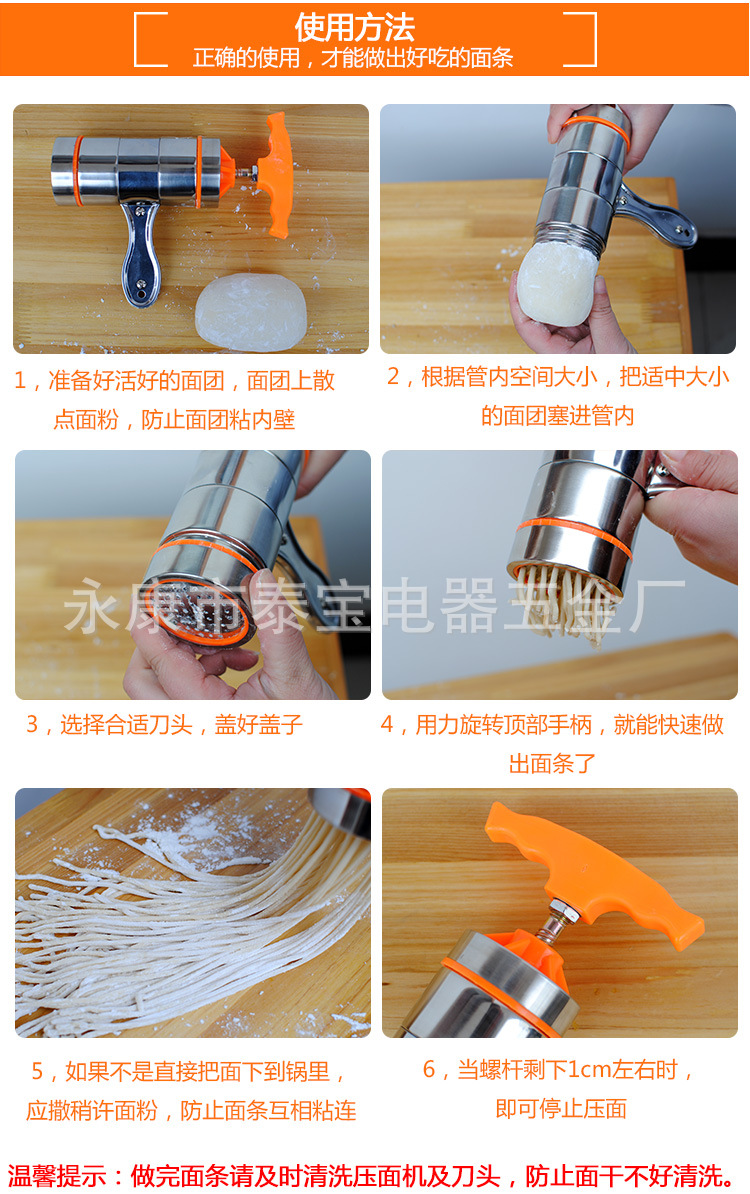 使用方法
正确的使用，才能做出好吃的面条

1，准备好活好的面团，面团上散点面粉，防止面团粘内壁

2，根据管内空间大小，把适中大小的面团塞进管内

永康市泰宝电器五金厂

3，选择合适刀头，盖好盖子

4，用力旋转顶部手柄，就能快速做出面条了

5，如果不是直接把面下到锅里，应撒稍许面粉，防止面条互相粘连

6，当螺杆剩下1cm左右时，即可停止压面

温馨提示：做完面条请及时清洗压面机及刀头，防止面干不好清洗。