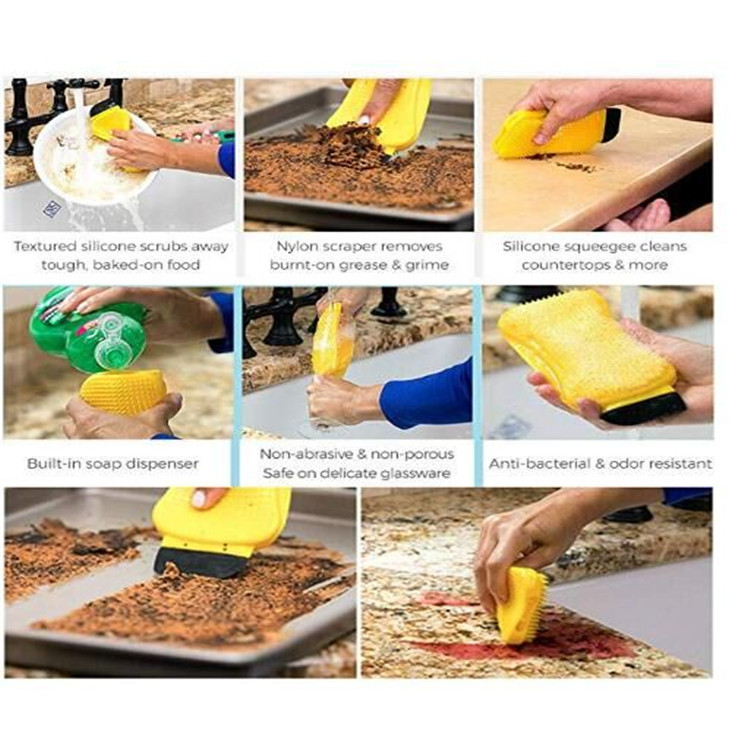 Textured silicone scrubs away tough, baked-on food

Nylon scraper removes burnt-on grease & grime

Silicone squeegee cleans countertops & more

Built-in soap dispenser

Non-abrasive & non-porous
Safe on delicate glassware

Anti-bacterial & odor resistant