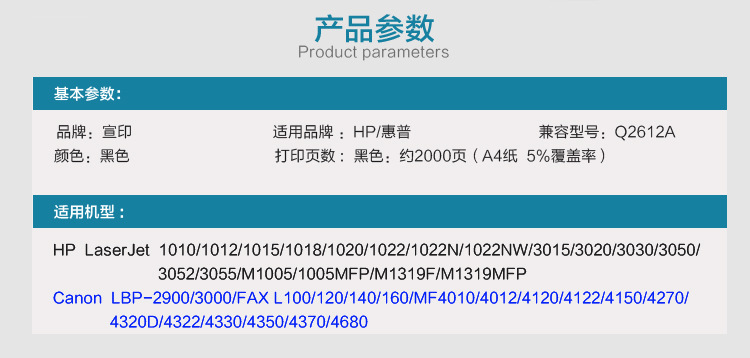 产品参数
Product parameters

基本参数：

品牌：宣印 适用品牌：HP/惠普 兼容型号：Q2612A
颜色：黑色 打印页数：黑色：约2000页（A4纸 5%覆盖率）

适用机型：

HP LaserJet 1010/1012/1015/1018/1020/1022/1022N/1022NW/3015/3020/3030/3050/3052/3055/M1005/1005MFP/M1319F/M1319MFP
Canon LBP-2900/3000/FAX L100/120/140/160/MF4010/4012/4120/4122/4150/4270/4320D/4322/4330/4350/4370/4680