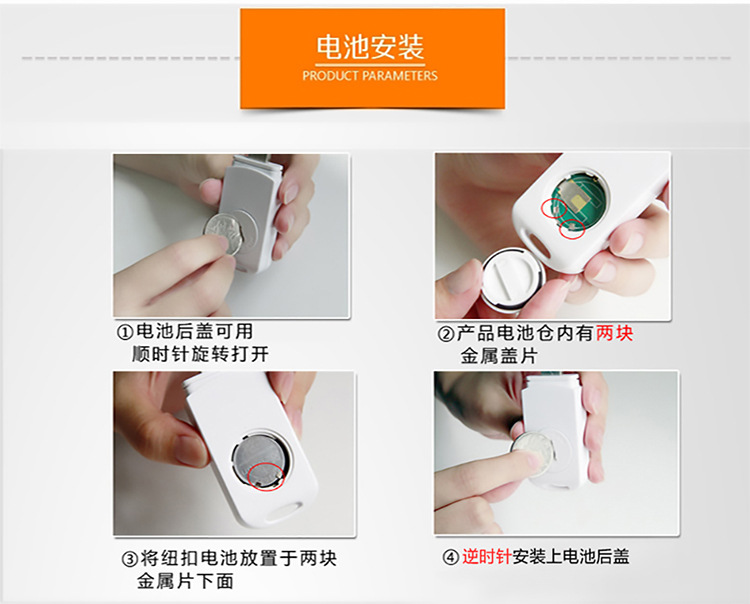 电池安装
PRODUCT PARAMETERS

①电池后盖可用顺时针旋转打开

②产品电池仓内有两块金属盖片

③将纽扣电池放置于两块金属片下面

④逆时针安装上电池后盖