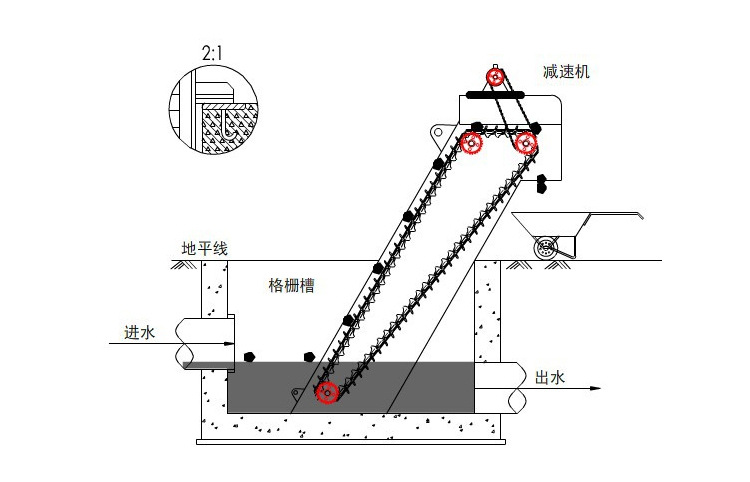 2:1

减速机

地平线

格栅槽

进水

出水