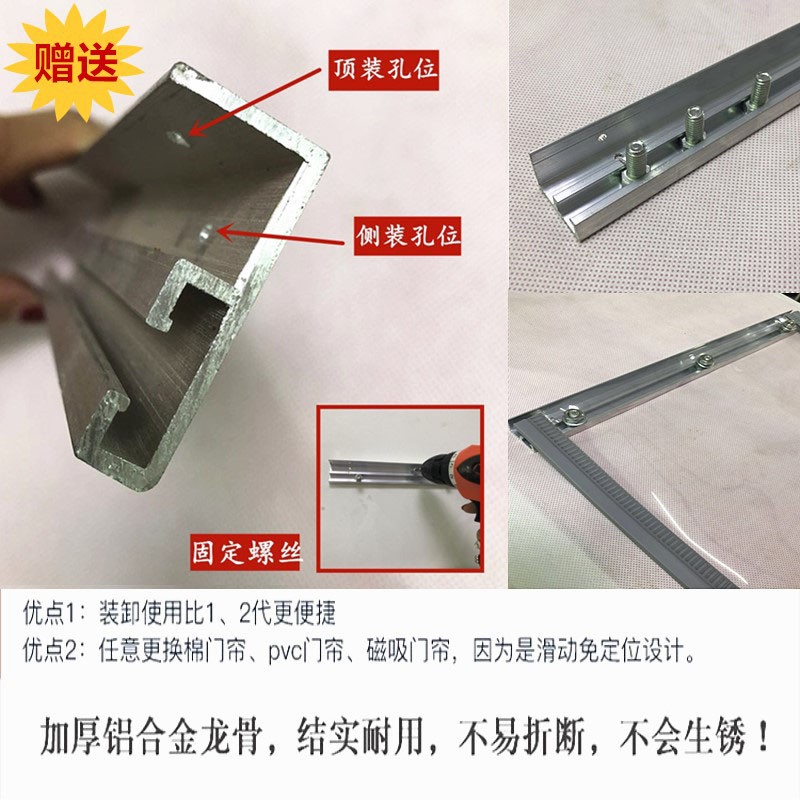 赠送

顶装孔位

侧装孔位

固定螺丝

优点1：装卸使用比1、2代更便捷

优点2：任意更换棉门帘、pvc门帘、磁吸门帘，因为是滑动免定位设计。

加厚铝合金龙骨，结实耐用，不易折断，不会生锈！