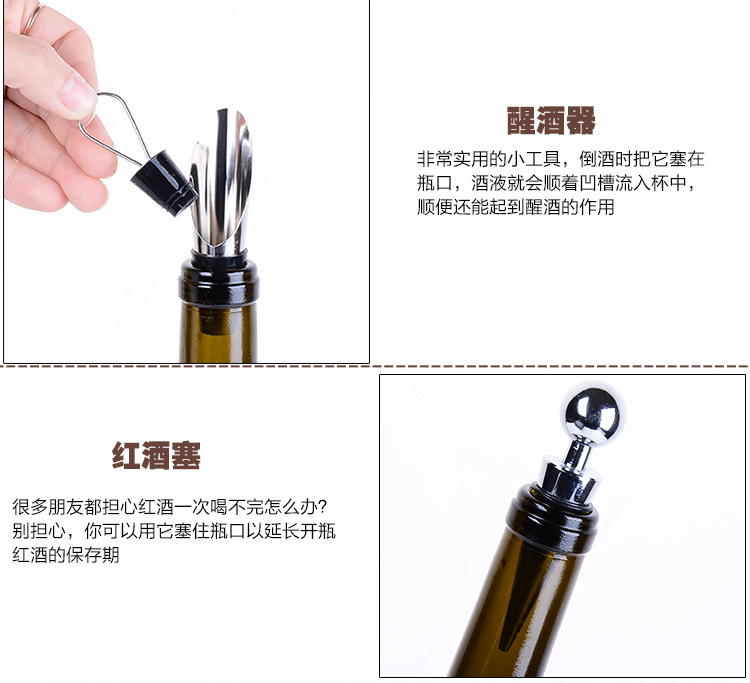 醒酒器

非常实用的小工具，倒酒时把它塞在瓶口，酒液就会顺着凹槽流入杯中，顺便还能起到醒酒的作用

红酒塞

很多朋友都担心红酒一次喝不完怎么办？别担心，你可以用它塞住瓶口以延长开瓶红酒的保存期