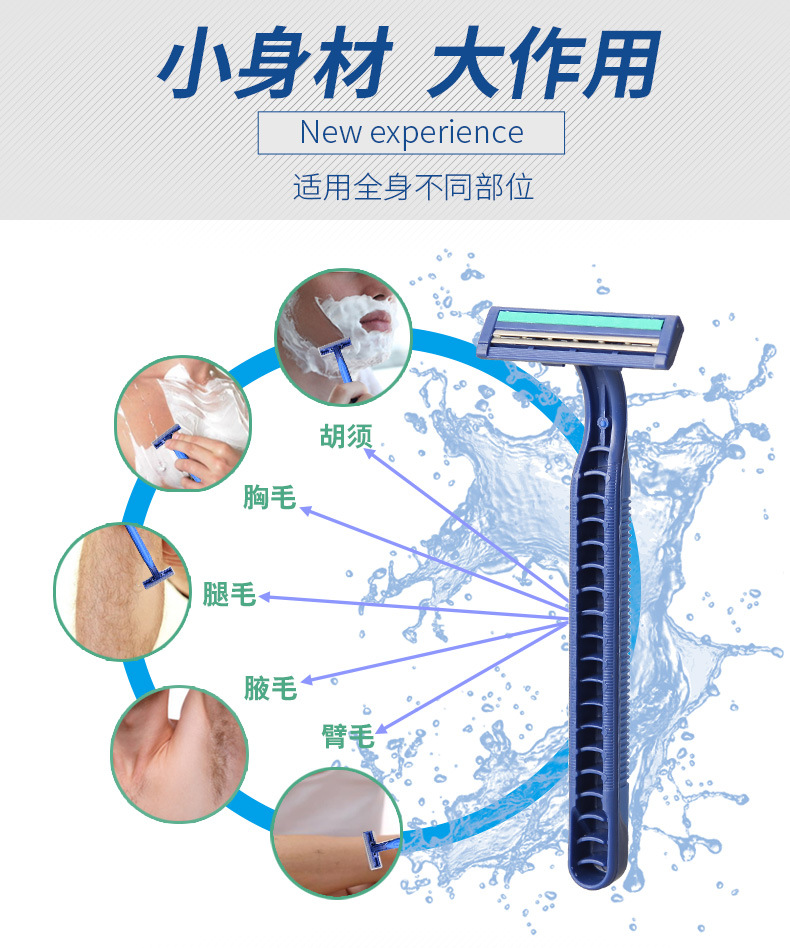 小身材 大作用

New experience

适用全身不同部位

胡须

胸毛

腿毛

腋毛

臂毛