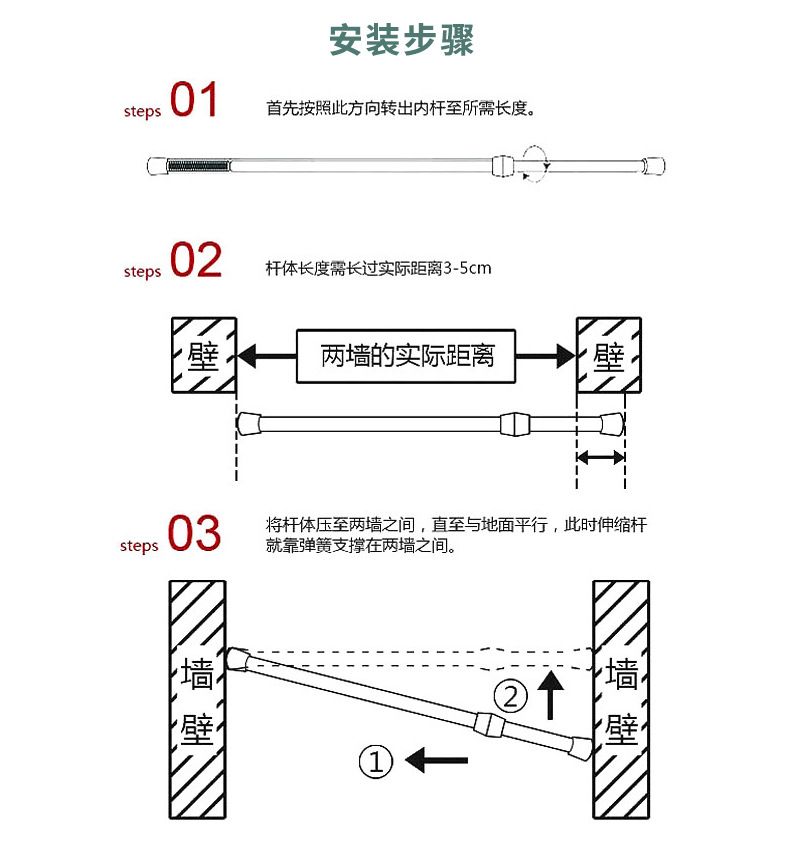 安装步骤

steps 01 首先按照此方向转出内杆至所需长度。

steps 02 杆体长度需长过实际距离3-5cm

壁 两墙的实际距离 壁

steps 03 将杆体压至两墙之间，直至与地面平行，此时伸缩杆就靠弹簧支撑在两墙之间。

墙壁 ② ① 墙壁