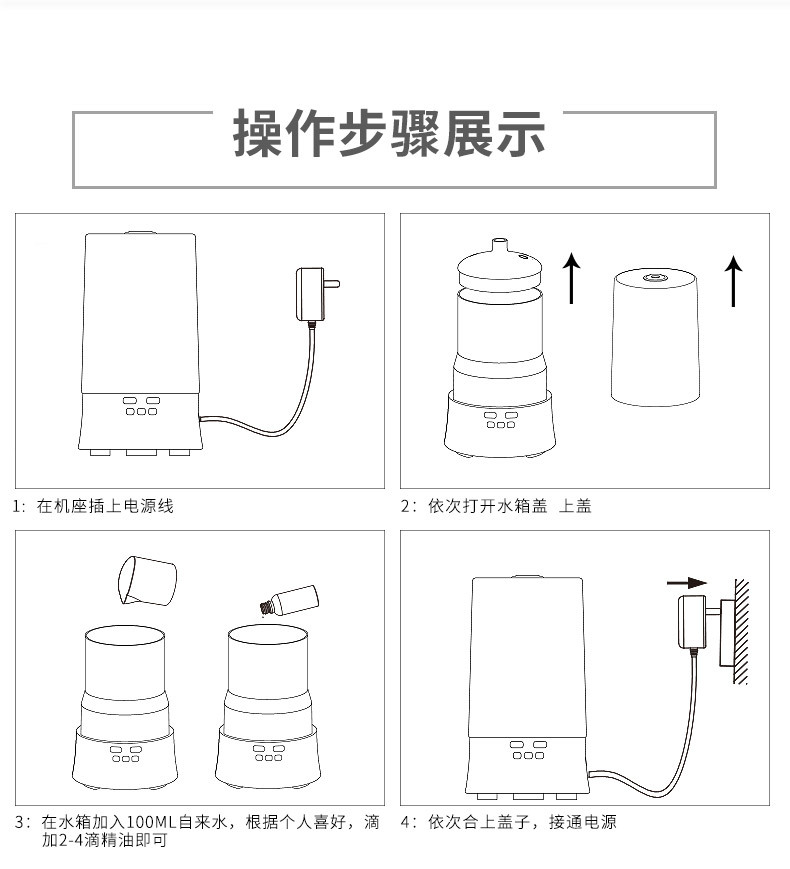 操作步骤展示

1：在机座插上电源线

2：依次打开水箱盖 上盖

3：在水箱加入100ML自来水，根据个人喜好，滴加2-4滴精油即可

4：依次合上盖子，接通电源