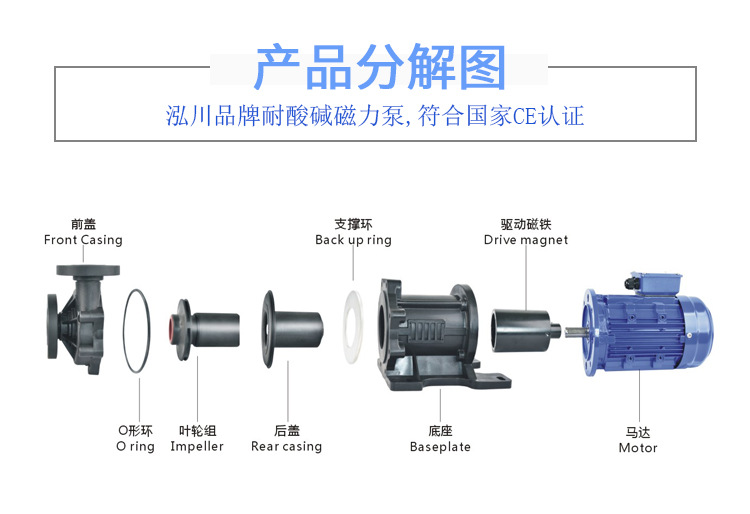 产品分解图
泓川品牌耐酸碱磁力泵,符合国家CE认证

前盖
Front Casing

支撑环
Back up ring

驱动磁铁
Drive magnet

O形环
O ring

叶轮组
Impeller

后盖
Rear casing

底座
Baseplate

马达
Motor