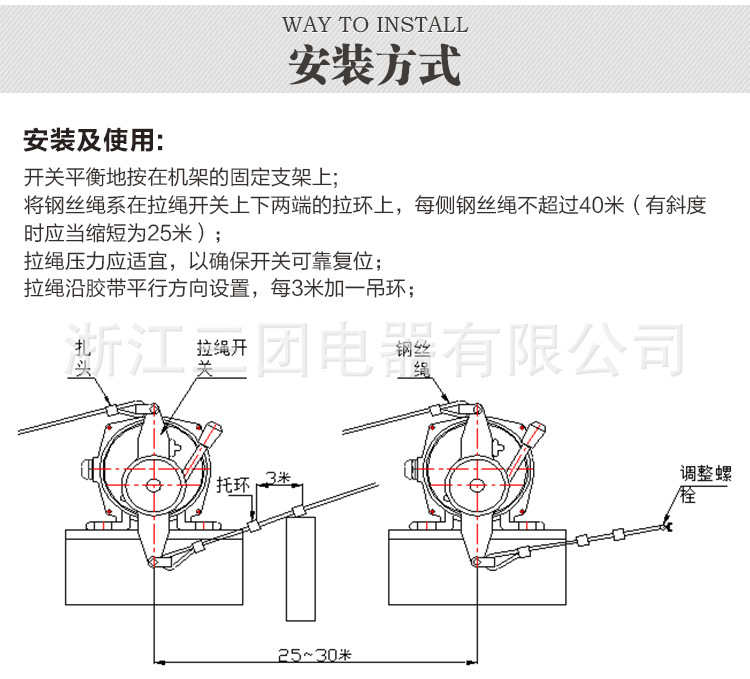 WAY TO INSTALL
安装方式

安装及使用:
开关平衡地按在机架的固定支架上;
将钢丝绳系在拉绳开关上下两端的拉环上，每侧钢丝绳不超过40米（有斜度时应当缩短为25米）;
拉绳压力应适宜，以确保开关可靠复位;
拉绳沿胶带平行方向设置，每3米加一吊环;

浙江三团电器有限公司

扎头
拉绳开关
钢丝绳
托环
3米
调整螺栓
25~30米