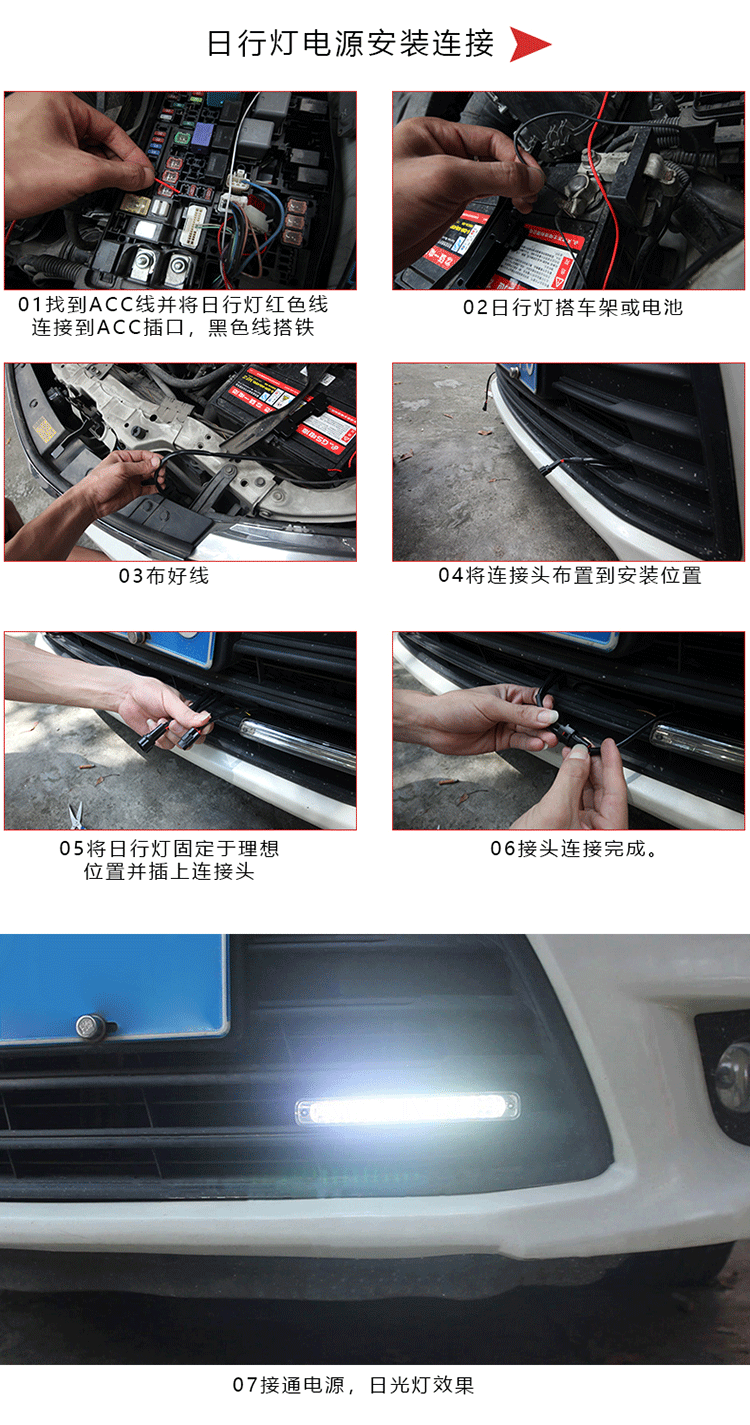 日行灯电源安装连接

01找到ACC线并将日行灯红色线连接到ACC插口，黑色线搭铁

02日行灯搭车架或电池

03布好线

04将连接头布置到安装位置

05将日行灯固定于理想位置并插上连接头

06接头连接完成。

07接通电源，日光灯效果