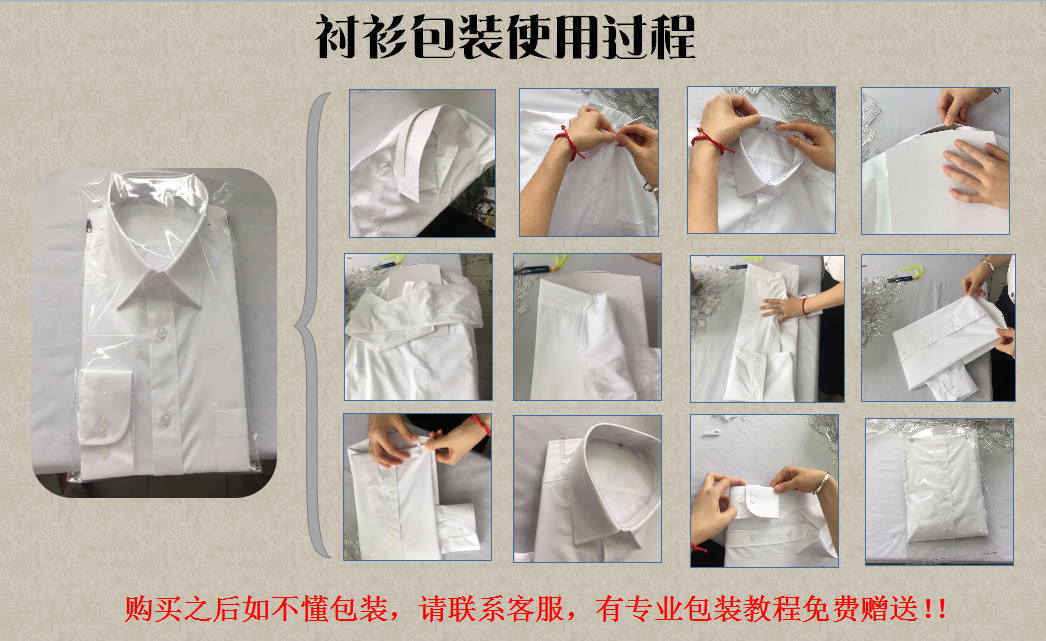 衬衫包装使用过程

购买之后如不懂包装，请联系客服，有专业包装教程免费赠送!!