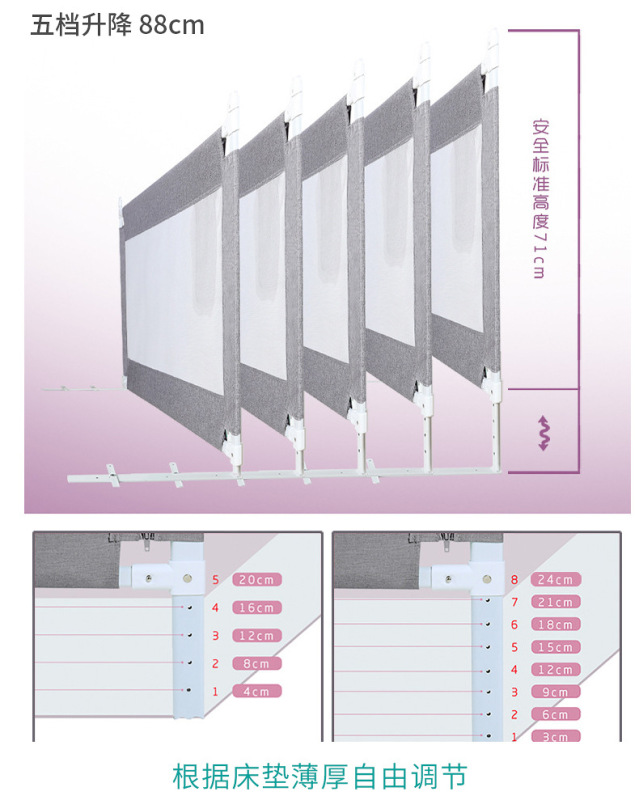 五档升降 88cm

安全标准高度71cm

5 20cm
4 16cm
3 12cm
2 8cm
1 4cm

8 24cm
7 21cm
6 18cm
5 15cm
4 12cm
3 9cm
2 6cm
1 3cm

根据床垫薄厚自由调节