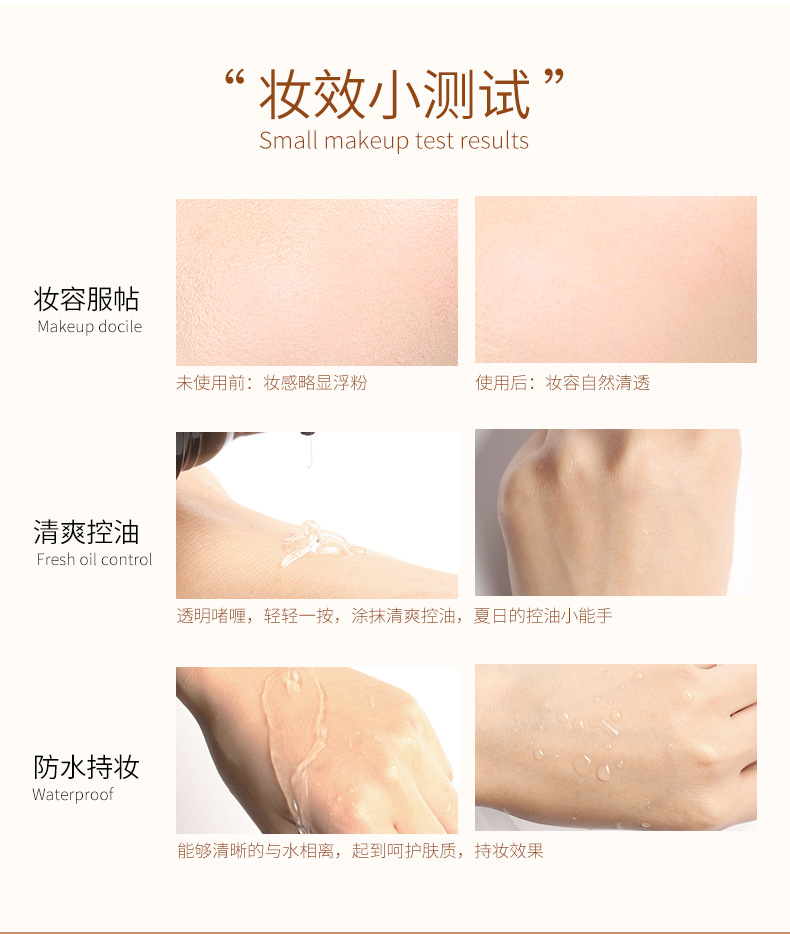 “ 妆效小测试 ”
Small makeup test results

妆容服帖
Makeup docile

未使用前：妆感略显浮粉

使用后：妆容自然清透

清爽控油
Fresh oil control

透明啫喱，轻轻一按，涂抹清爽控油，夏日的控油小能手

防水持妆
Waterproof

能够清晰的与水相离，起到呵护肤质，持妆效果