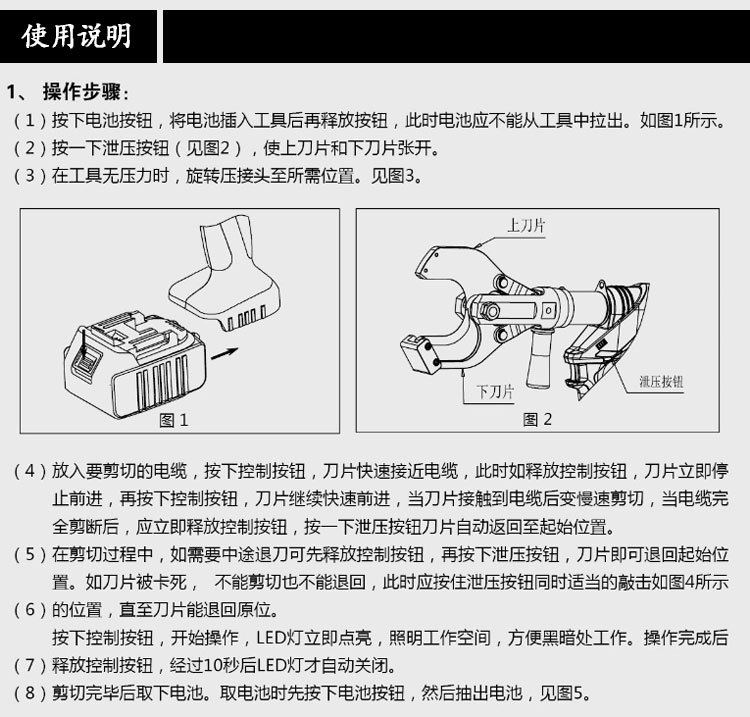 使用说明

1、 操作步骤：

（1）按下电池按钮，将电池插入工具后再释放按钮，此时电池应不能从工具中拉出。如图1所示。

（2）按一下泄压按钮（见图2），使上刀片和下刀片张开。

（3）在工具无压力时，旋转压接头至所需位置。见图3。

图 1

上刀片

下刀片

泄压按钮

图 2

（4）放入要剪切的电缆，按下控制按钮，刀片快速接近电缆，此时如释放控制按钮，刀片立即停止前进，再按下控制按钮，刀片继续快速前进，当刀片接触到电缆后变慢速剪切，当电缆完全剪断后，应立即释放控制按钮，按一下泄压按钮刀片自动返回至起始位置。

（5）在剪切过程中，如需要中途退刀可先释放控制按钮，再按下泄压按钮，刀片即可退回起始位置。如刀片被卡死， 不能剪切也不能退回，此时应按住泄压按钮同时适当的敲击如图4所示

（6）的位置，直至刀片能退回原位。

按下控制按钮，开始操作，LED灯立即点亮，照明工作空间，方便黑暗处工作。操作完成后

（7）释放控制按钮，经过10秒后LED灯才自动关闭。

（8）剪切完毕后取下电池。取电池时先按下电池按钮，然后抽出电池，见图5。