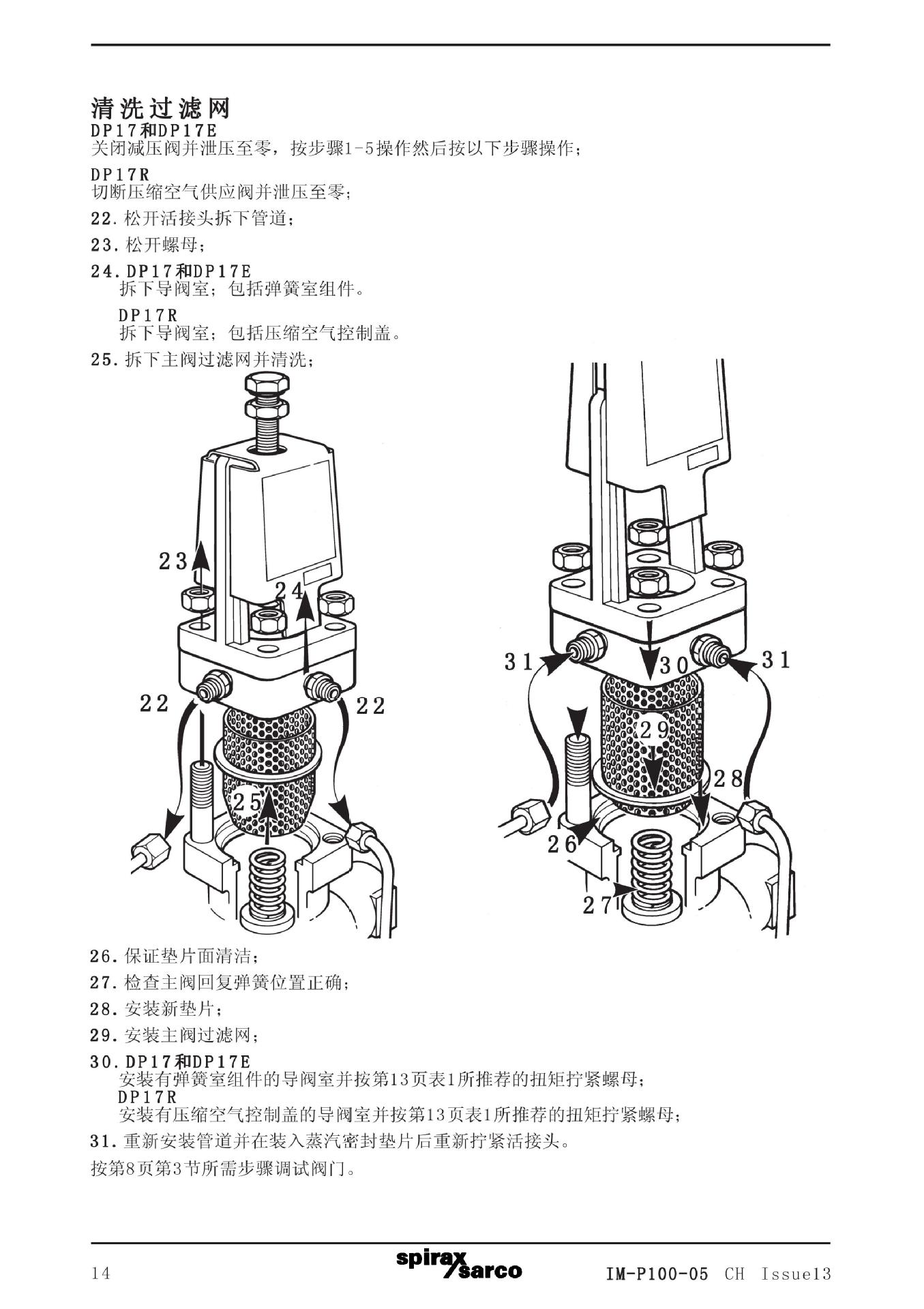 清洗过滤网
DP17和DP17E
关闭减压阀并泄压至零，按步骤1-5操作然后按以下步骤操作；

DP17R
切断压缩空气供应阀并泄压至零；

22. 松开活接头拆下管道；

23. 松开螺母；

24. DP17和DP17E
拆下导阀室；包括弹簧室组件。

DP17R
拆下导阀室；包括压缩空气控制盖。

25. 拆下主阀过滤网并清洗；

23
24
22
22
25

31
30
31
29
28
26
27

26. 保证垫片面清洁；

27. 检查主阀回复弹簧位置正确；

28. 安装新垫片；

29. 安装主阀过滤网；

30. DP17和DP17E
安装有弹簧室组件的导阀室并按第13页表1所推荐的扭矩拧紧螺母；
DP17R
安装有压缩空气控制盖的导阀室并按第13页表1所推荐的扭矩拧紧螺母；

31. 重新安装管道并在装入蒸汽密封垫片后重新拧紧活接头。

按第8页第3节所需步骤调试阀门。

14
spirax sarco
IM-P100-05 CH Issue13