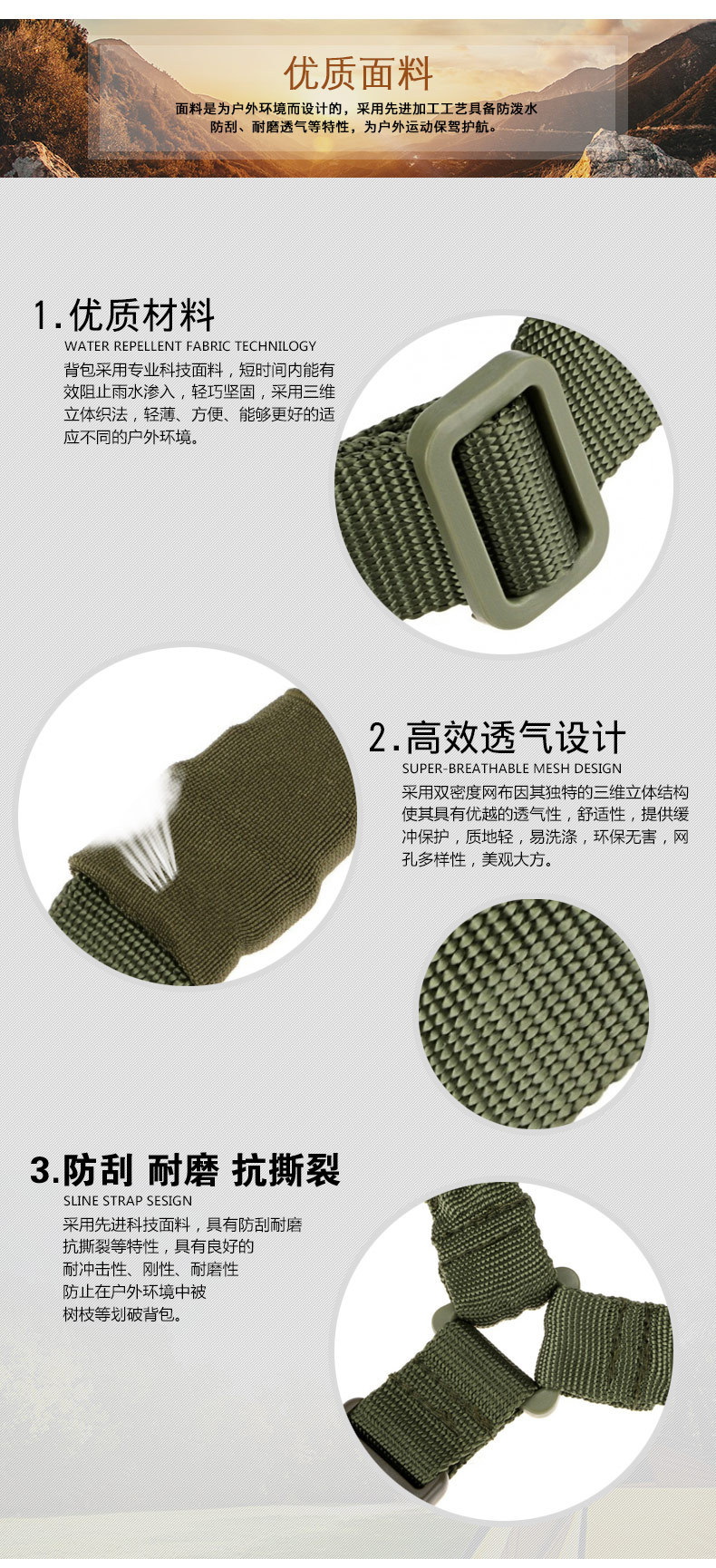 优质面料

面料是为户外环境而设计的，采用先进加工工艺具备防泼水防刮、耐磨透气等特性，为户外运动保驾护航。

1.优质材料

WATER REPELLENT FABRIC TECHNILOGY

背包采用专业科技面料，短时间内能有效阻止雨水渗入，轻巧坚固，采用三维立体织法，轻薄、方便、能够更好的适应不同的户外环境。

2.高效透气设计

SUPER-BREATHABLE MESH DESIGN

采用双密度网布因其独特的三维立体结构使其具有优越的透气性，舒适性，提供缓冲保护，质地轻，易洗涤，环保无害，网孔多样性，美观大方。

3.防刮 耐磨 抗撕裂

SLINE STRAP SESIGN

采用先进科技面料，具有防刮耐磨抗撕裂等特性，具有良好的耐冲击性、刚性、耐磨性防止在户外环境中被树枝等划破背包。