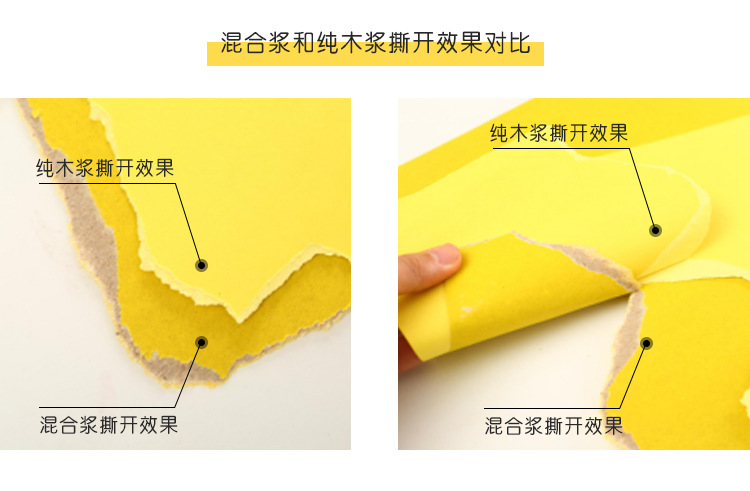 混合浆和纯木浆撕开效果对比

纯木浆撕开效果

混合浆撕开效果

纯木浆撕开效果

混合浆撕开效果