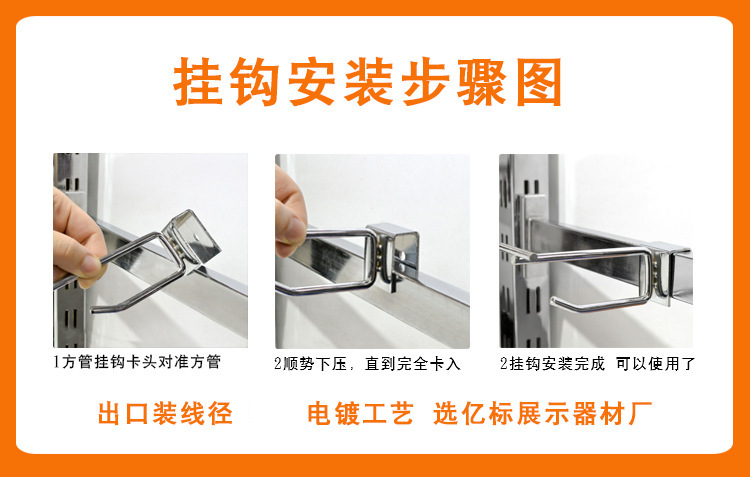 挂钩安装步骤图

1方管挂钩卡头对准方管

2顺势下压，直到完全卡入

2挂钩安装完成 可以使用了

出口装线径 电镀工艺 选亿标展示器材厂