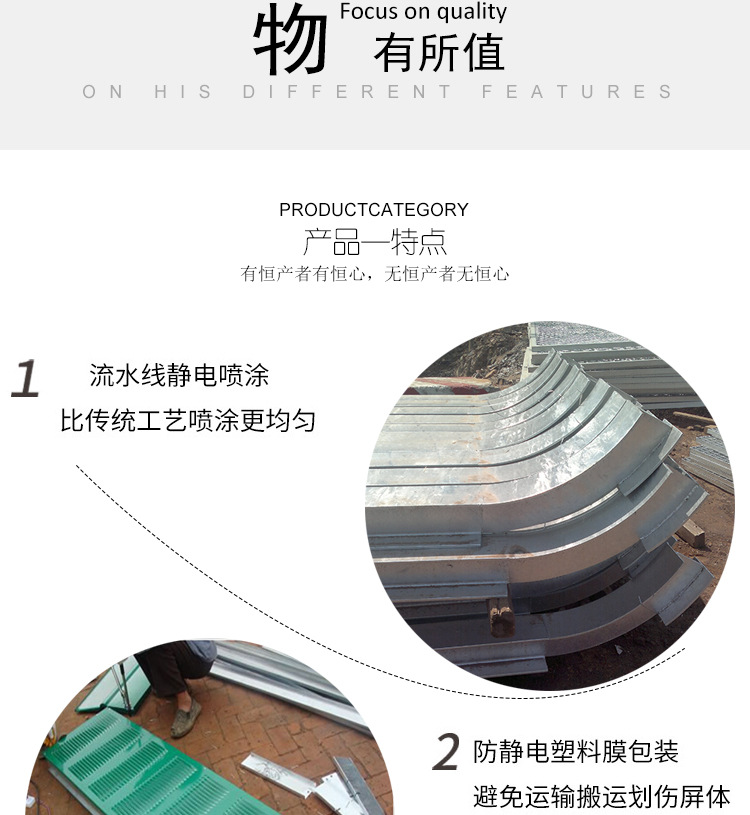 物 Focus on quality
有所值
ON HIS DIFFERENT FEATURES

PRODUCTCATEGORY
产品一特点
有恒产者有恒心，无恒产者无恒心

1 流水线静电喷涂
比传统工艺喷涂更均匀

2 防静电塑料膜包装
避免运输搬运划伤屏体