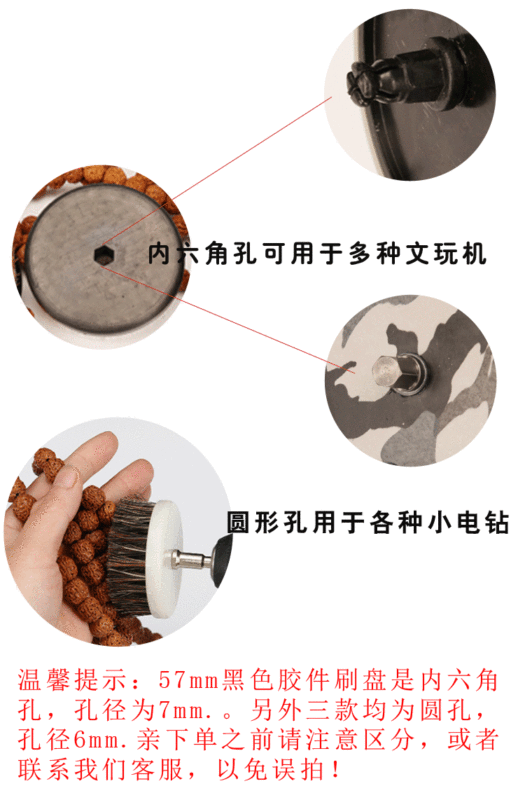 内六角孔可用于多种文玩机

圆形孔用于各种小电钻

温馨提示：57mm黑色胶件刷盘是内六角孔，孔径为7mm.。另外三款均为圆孔，孔径6mm.亲下单之前请注意区分，或者联系我们客服，以免误拍！