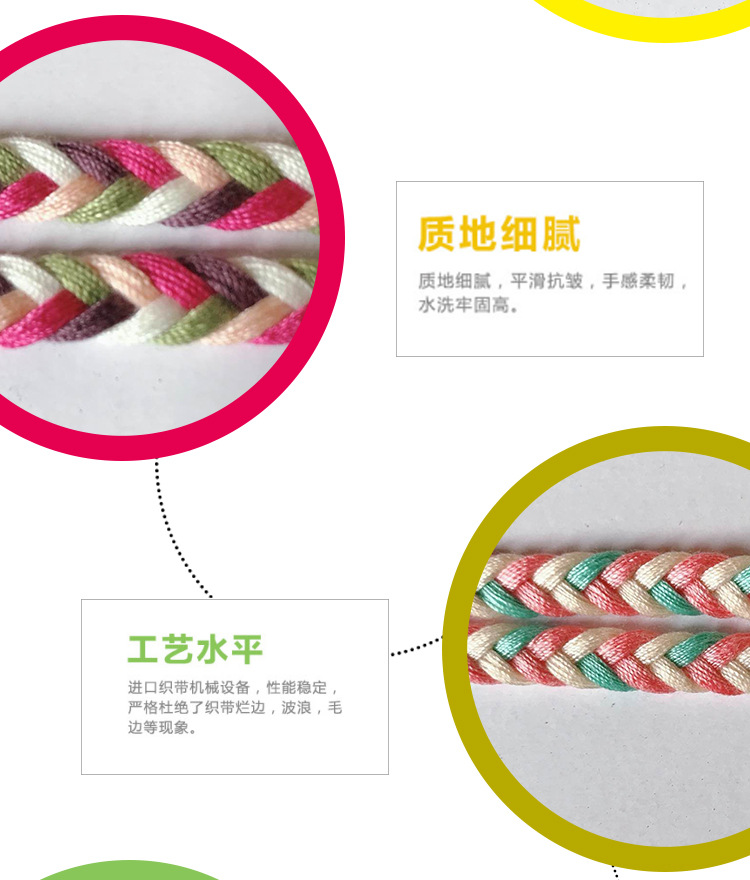 质地细腻

质地细腻，平滑抗皱，手感柔韧，水洗牢固高。

工艺水平

进口织带机械设备，性能稳定，严格杜绝了织带烂边，波浪，毛边等现象。