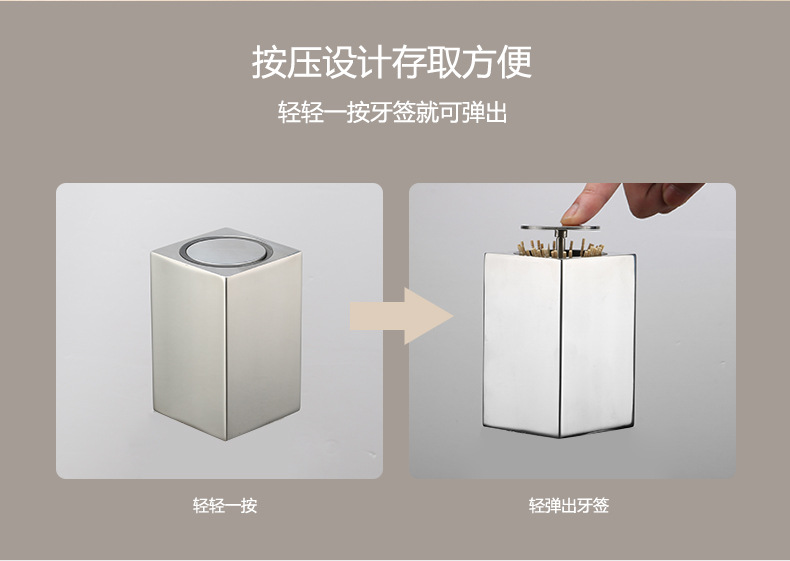 按压设计存取方便

轻轻一按牙签就可弹出

轻轻一按

轻弹出牙签